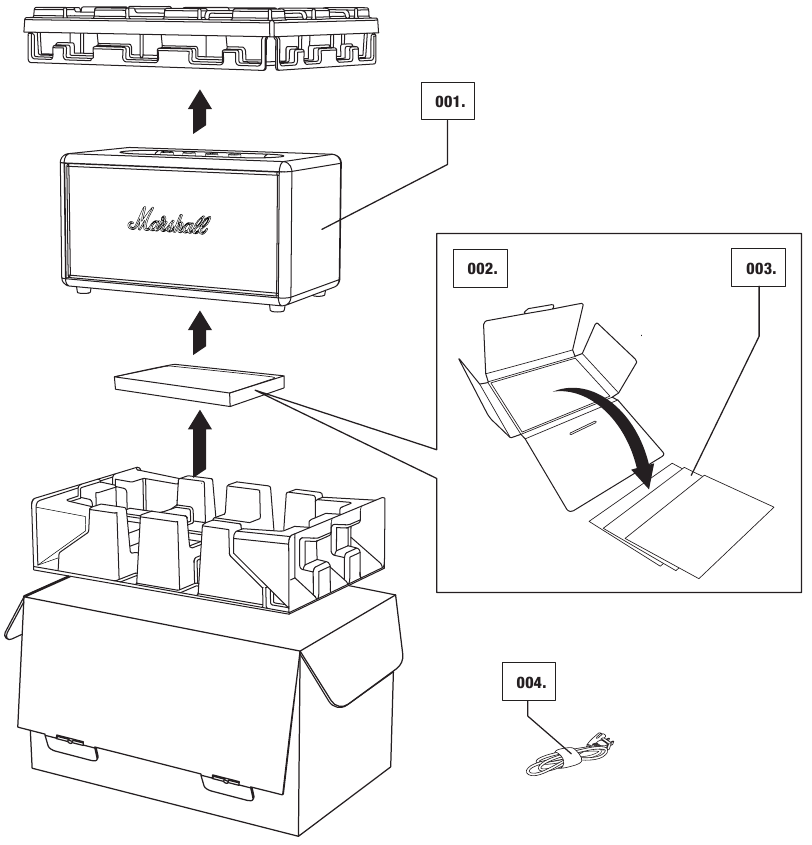 001.

Marshall

002.

003.

004.