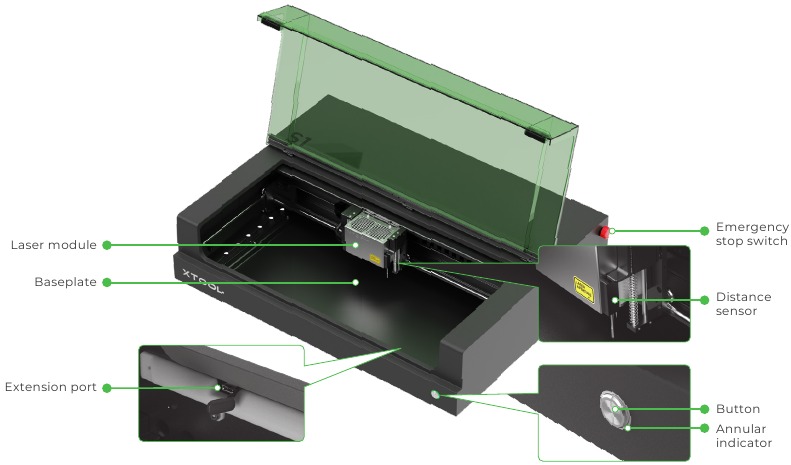 S1

XTOOL

Laser module

Baseplate

Extension port

Emergency stop switch

Distance sensor

Button

Annular indicator