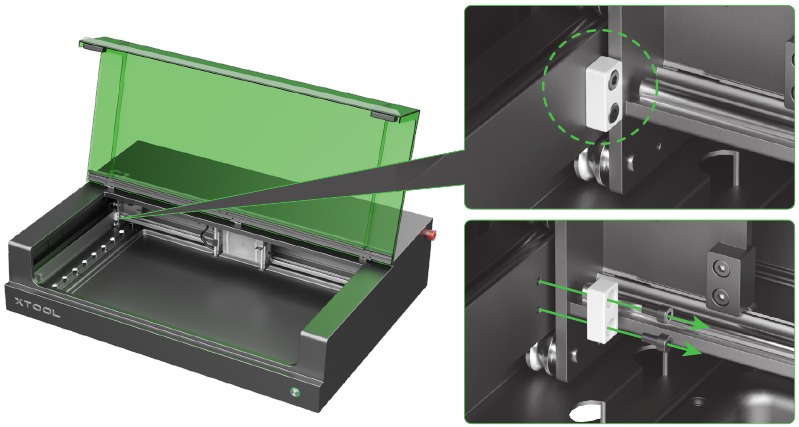 XTOOL