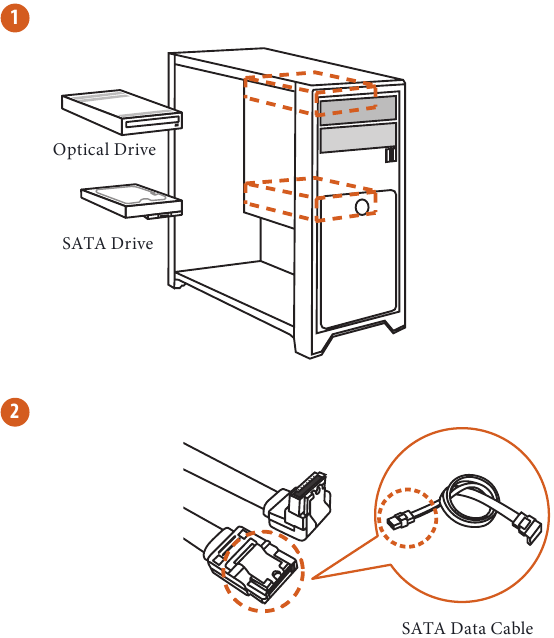 1

Optical Drive

SATA Drive

2

SATA Data Cable