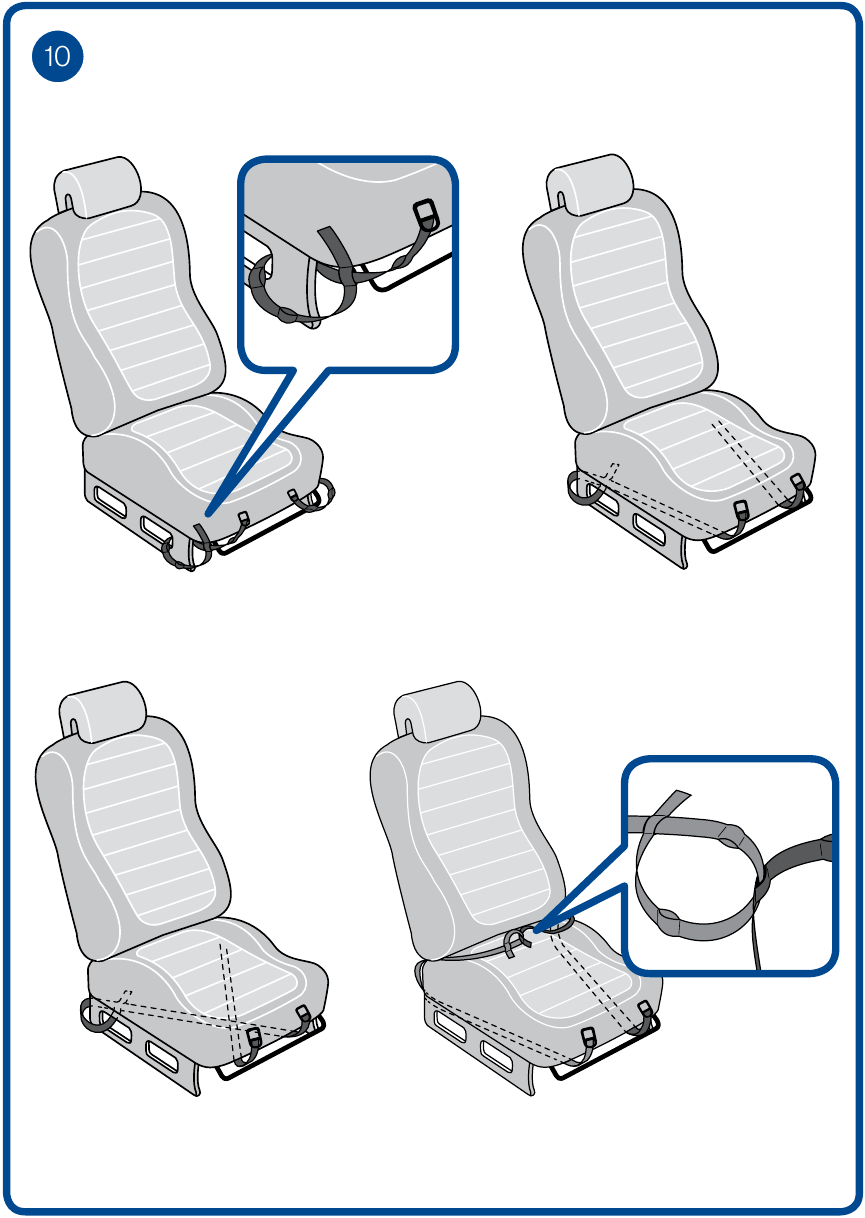 10