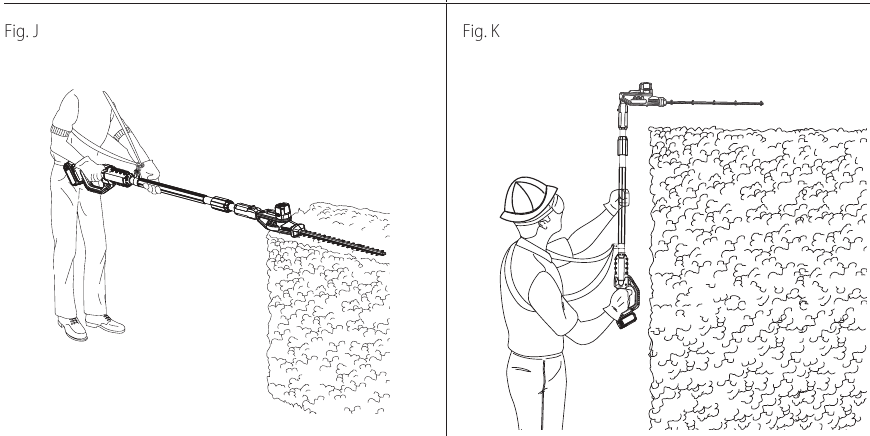 Fig. J

Fig. K