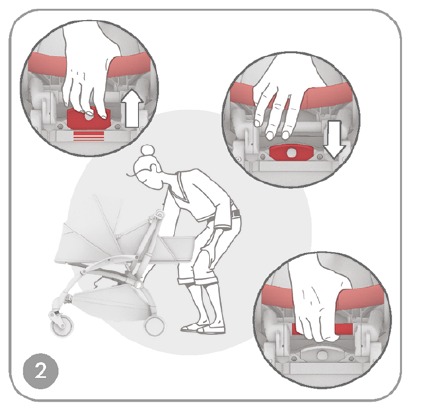 2