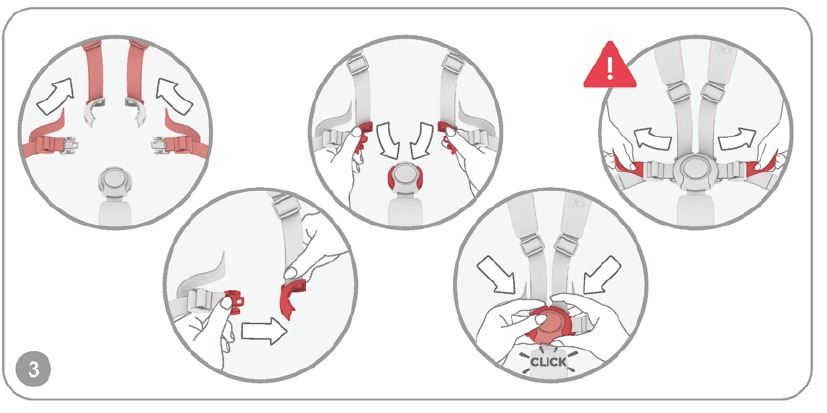 CLICK

3