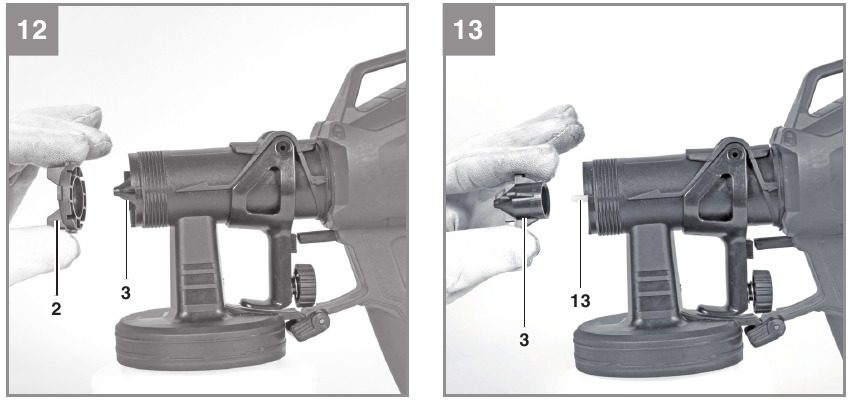 12

2

3

13

3

13