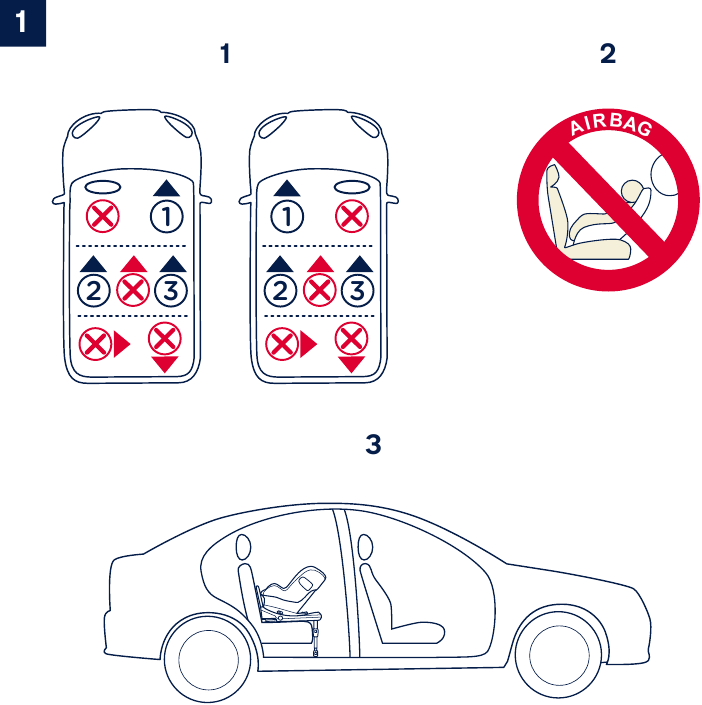 1

1

2

AIRBAG

1

1

2

3

2

3

3