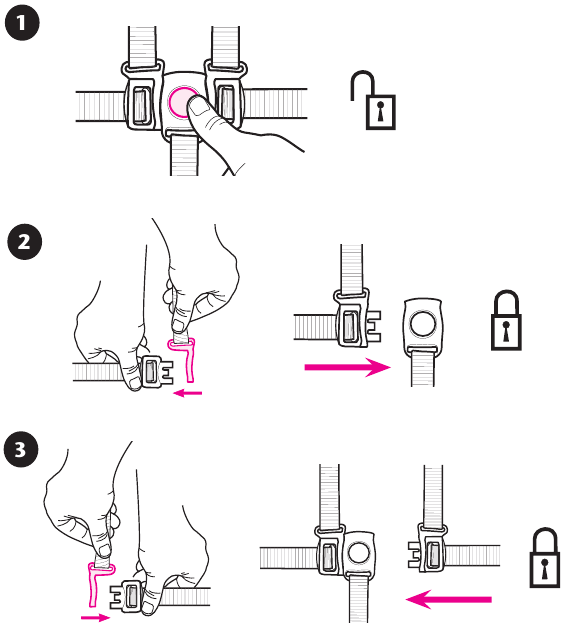 1

2

3