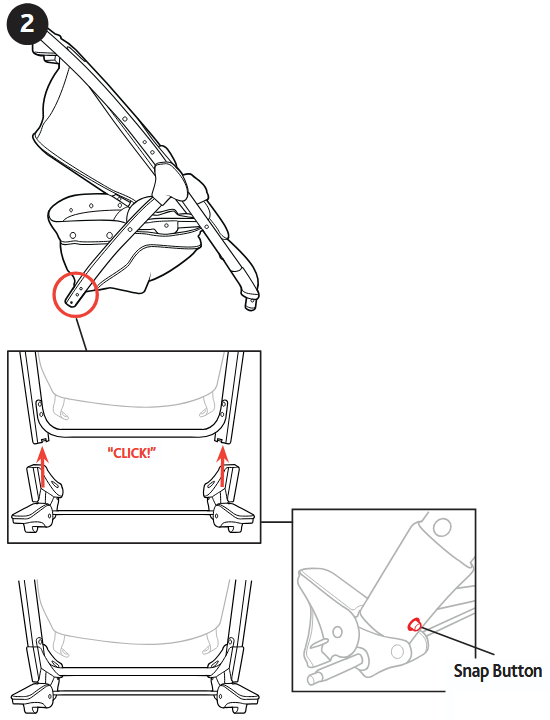 2

"CLICK!"

Snap Button