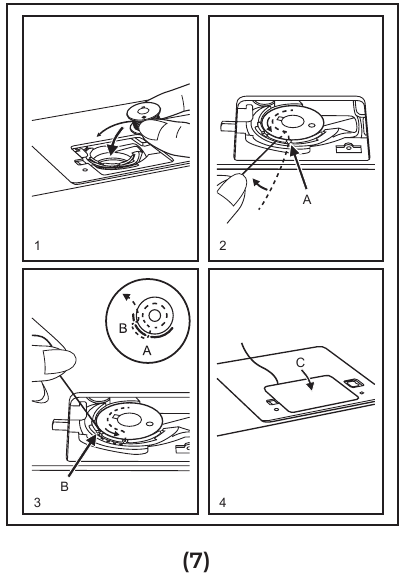 1

A

2

B

A

B

3

C

4

(7)