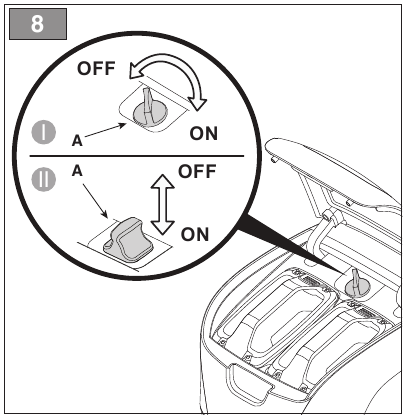 8

OFF

I

A

ON

II

A

OFF

ON