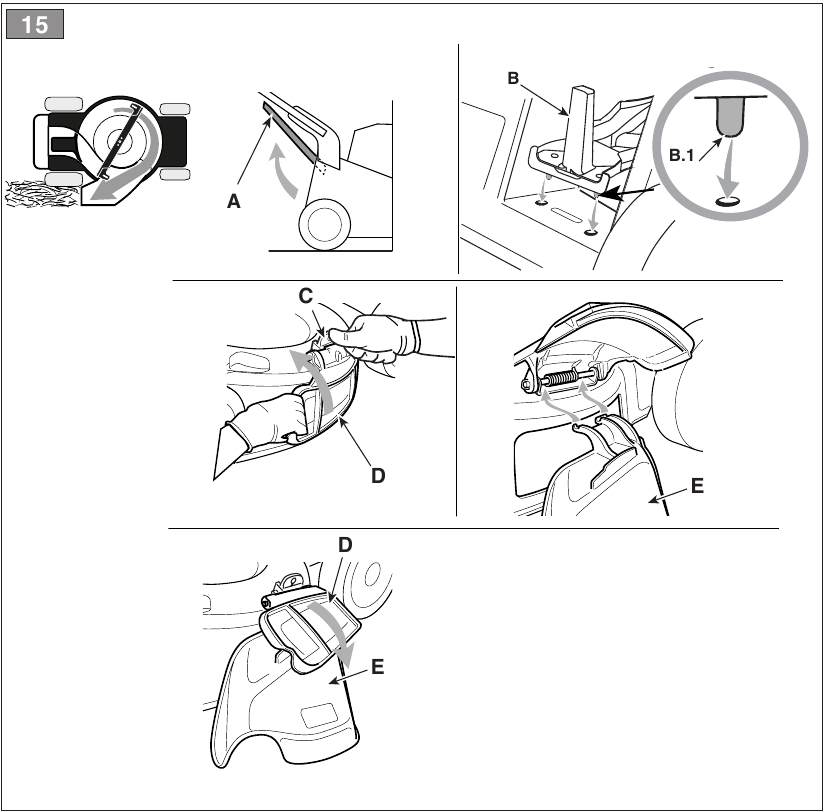 15

A

B

B.1

C

D

E

D

E