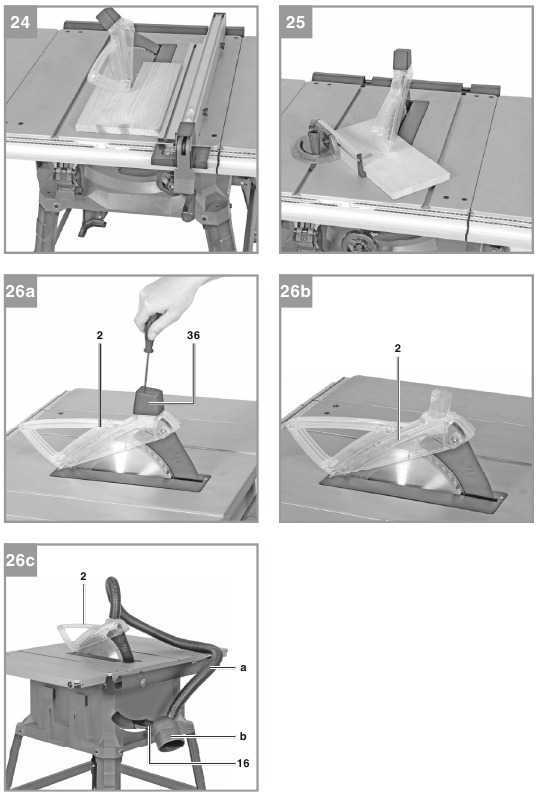 24

25

26a

2

36

26b

2

26c

2

a

b

16