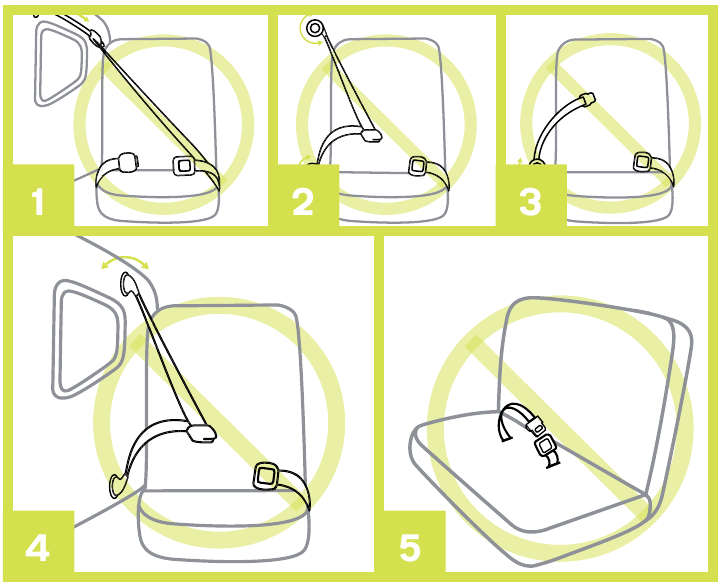 1

2

3

4

5