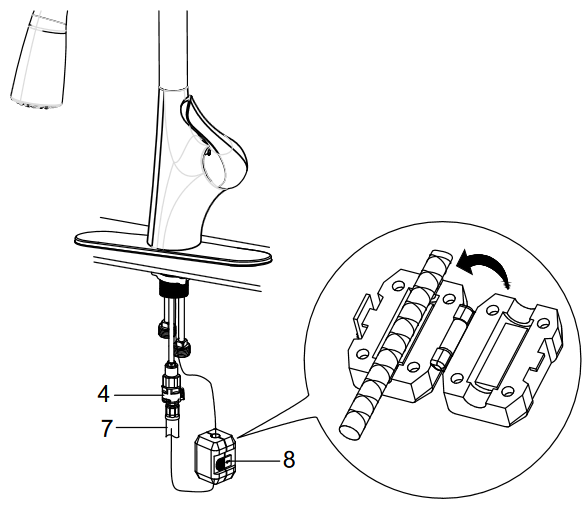 4
7
8