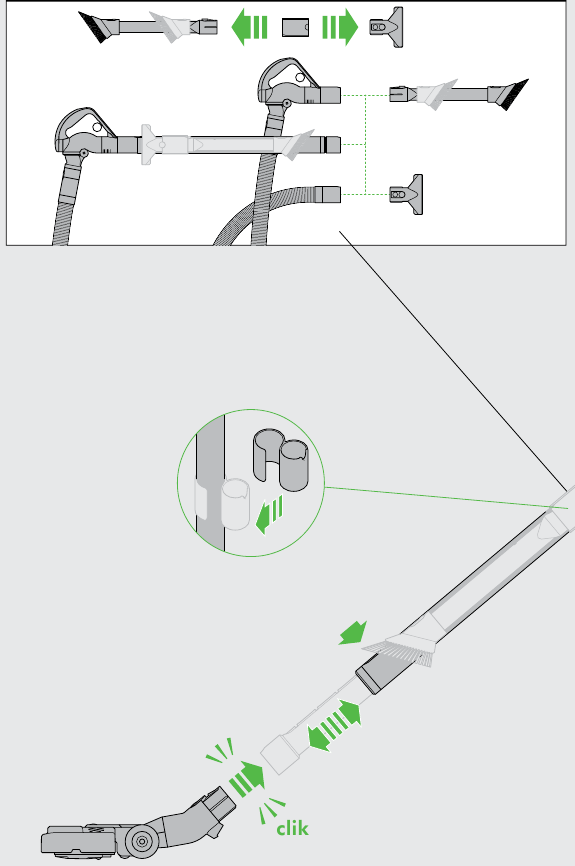 clik