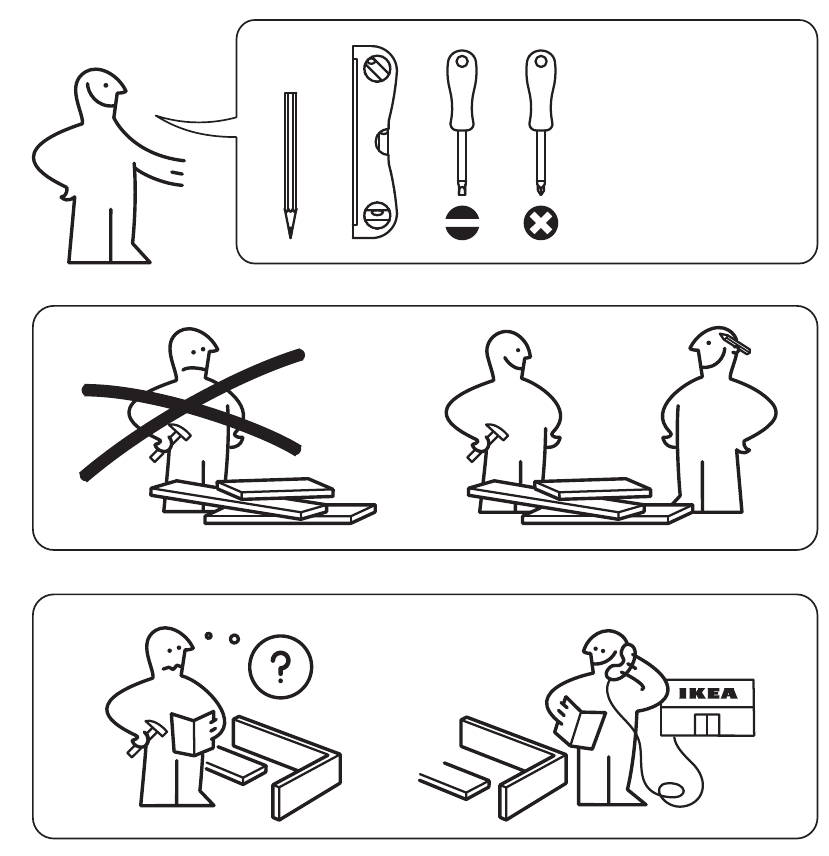 ?

IKEA