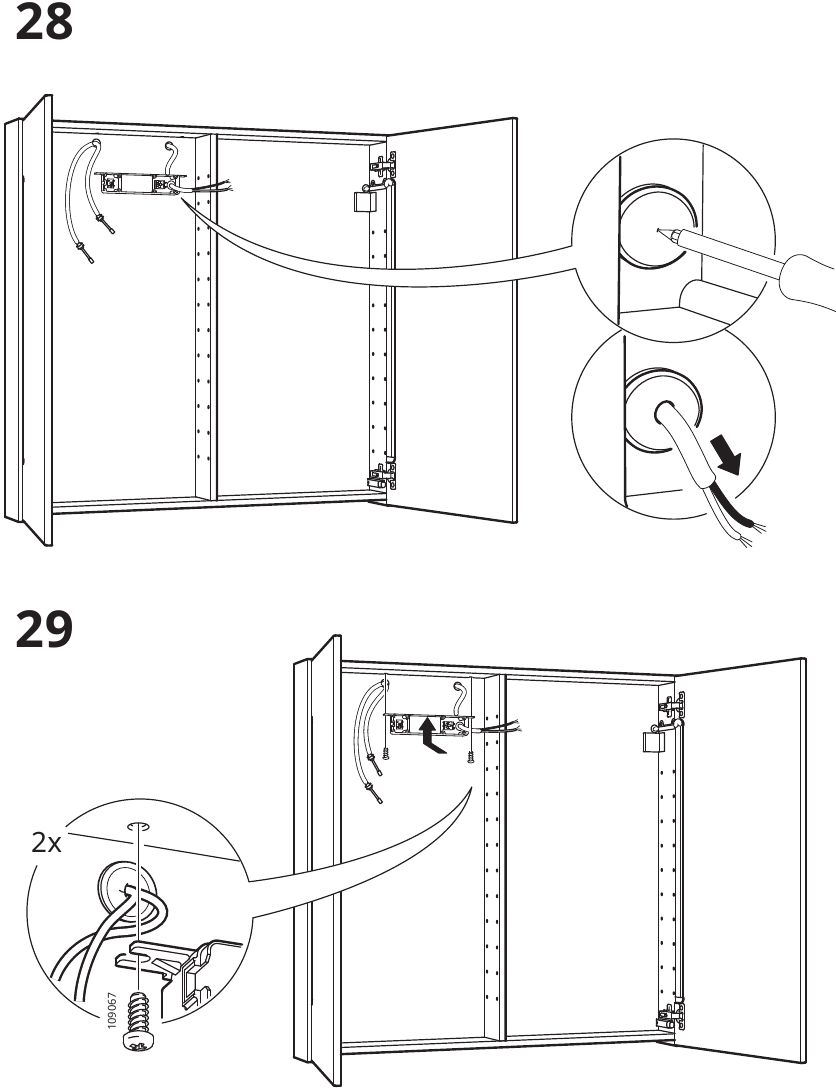 28

29

2x

109067