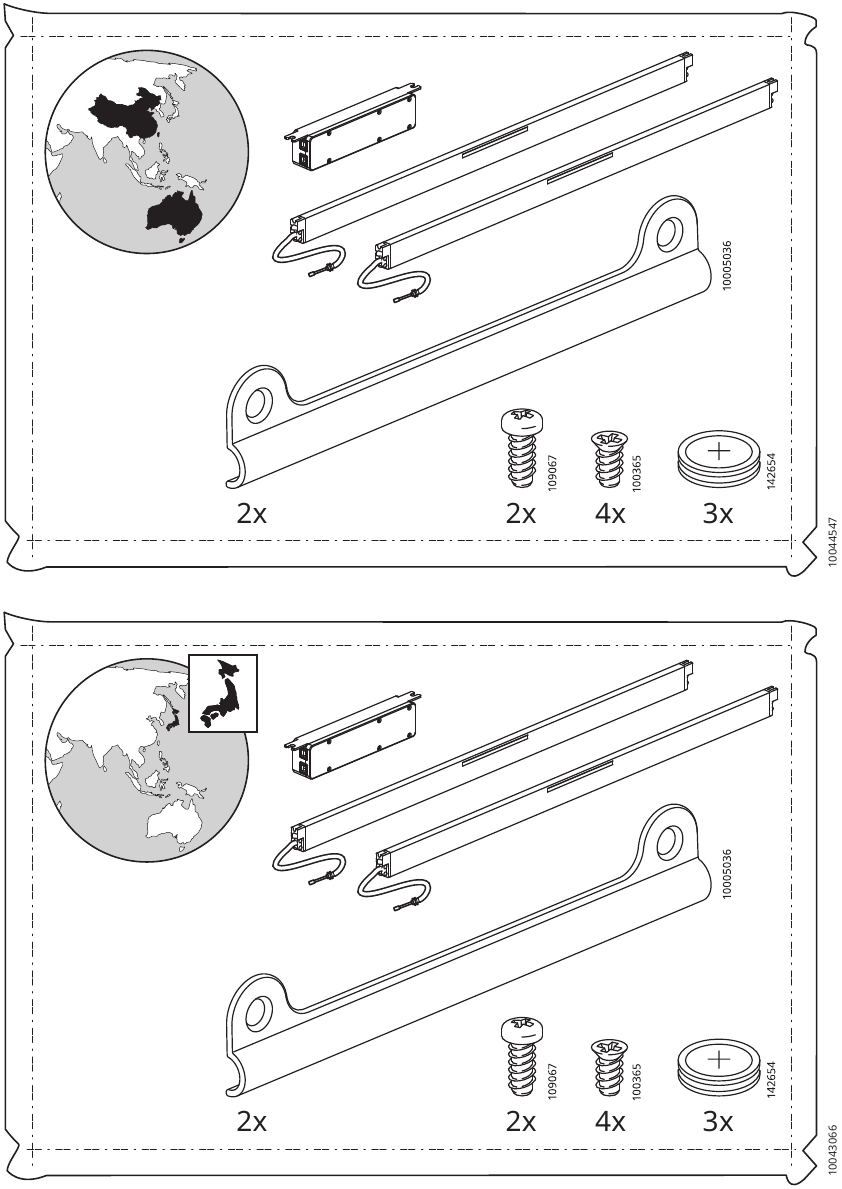 10005036

109067

100365

142654

2x

2x

4x

3x

10044547

10005036

109067

100365

142654

2x

2x

4x

3x

10043066