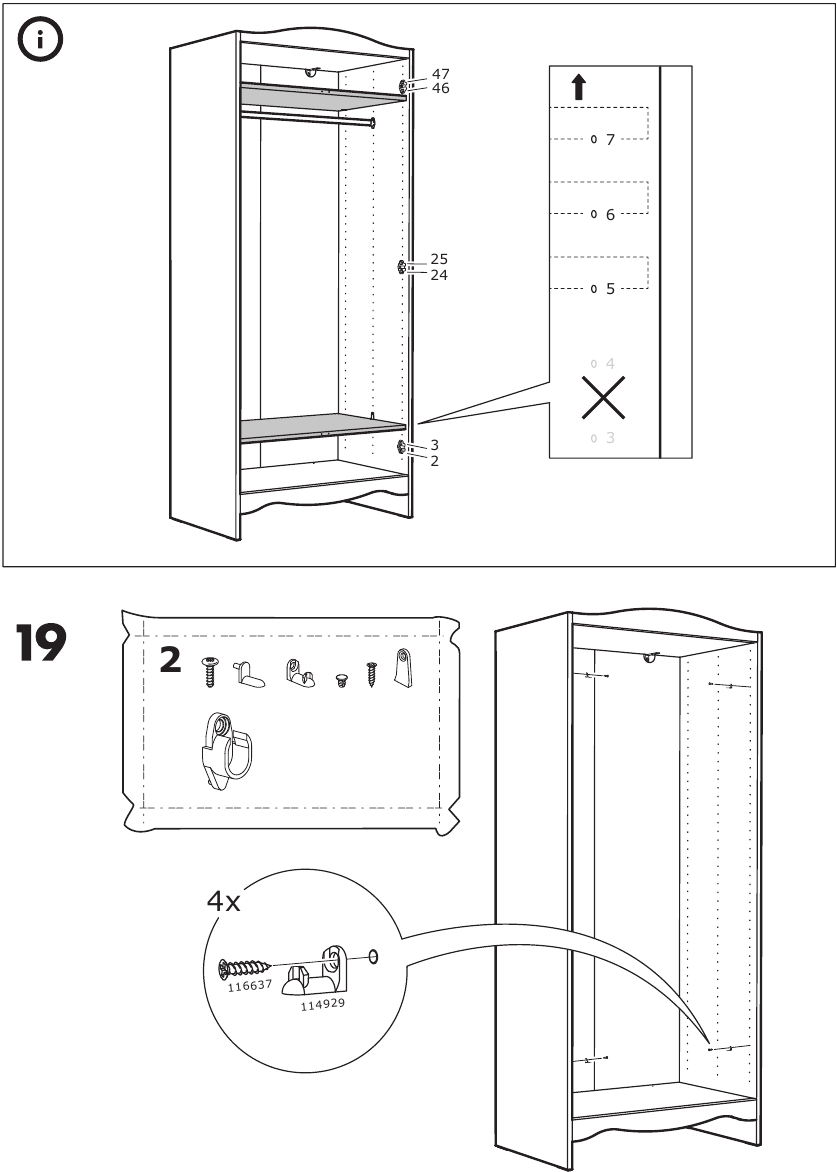 47
46
25
24
3
2

7
6
5
4
3

19

2

4x
116637
114929