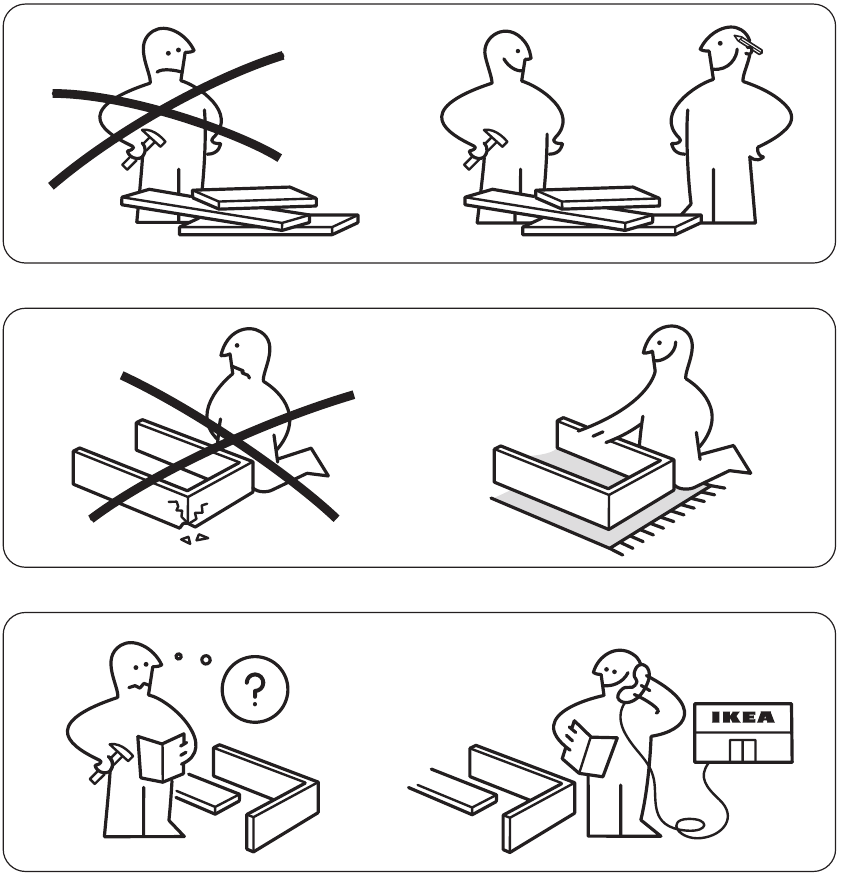 ?

IKEA