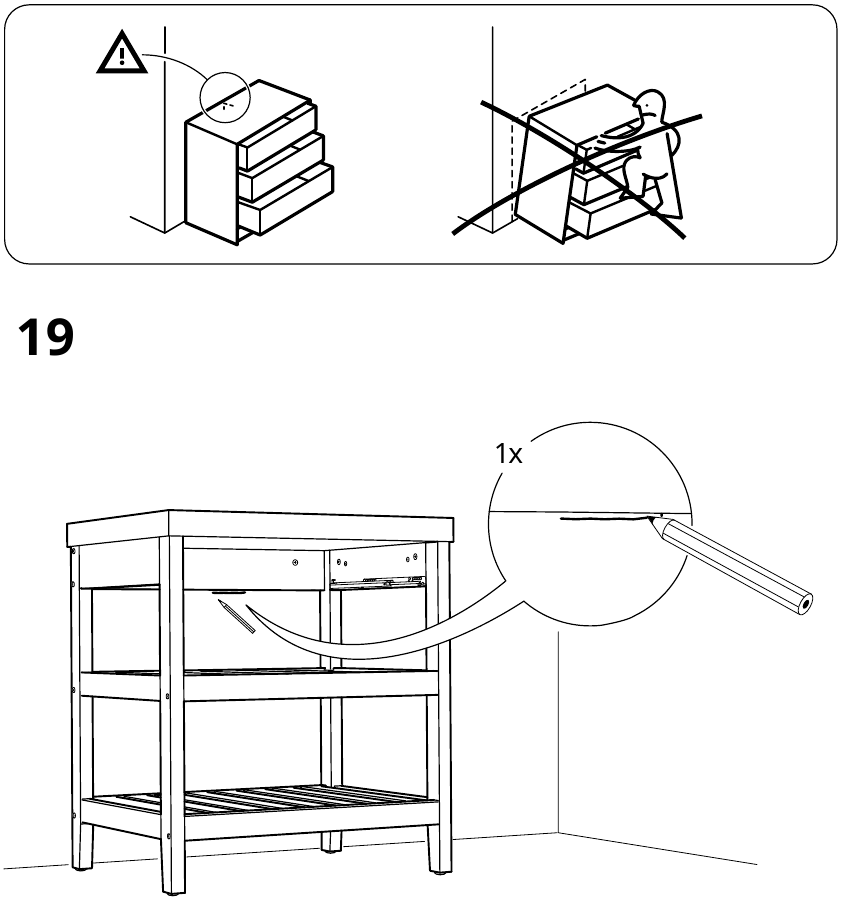 19

1x