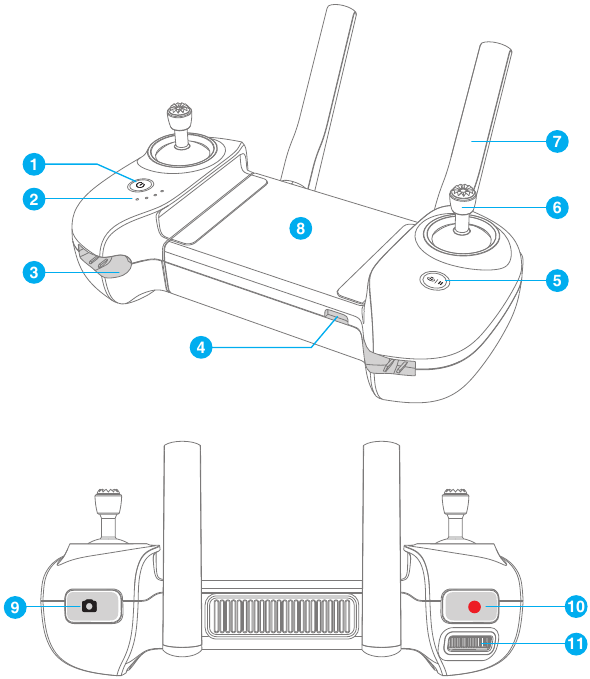 1
2
3
4
5
6
7
8
9
10
11