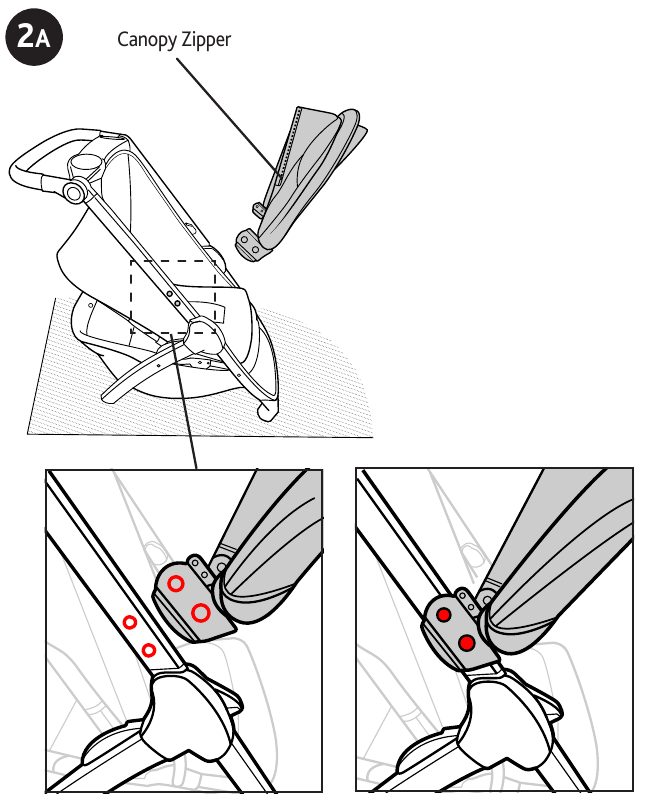 2A

Canopy Zipper