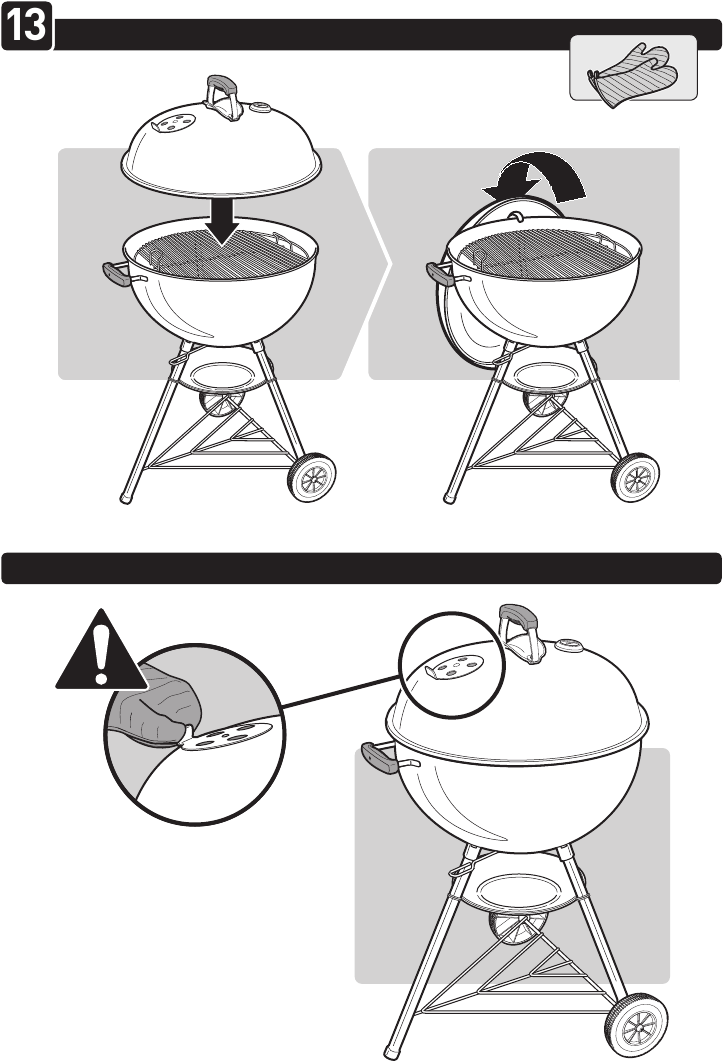 13