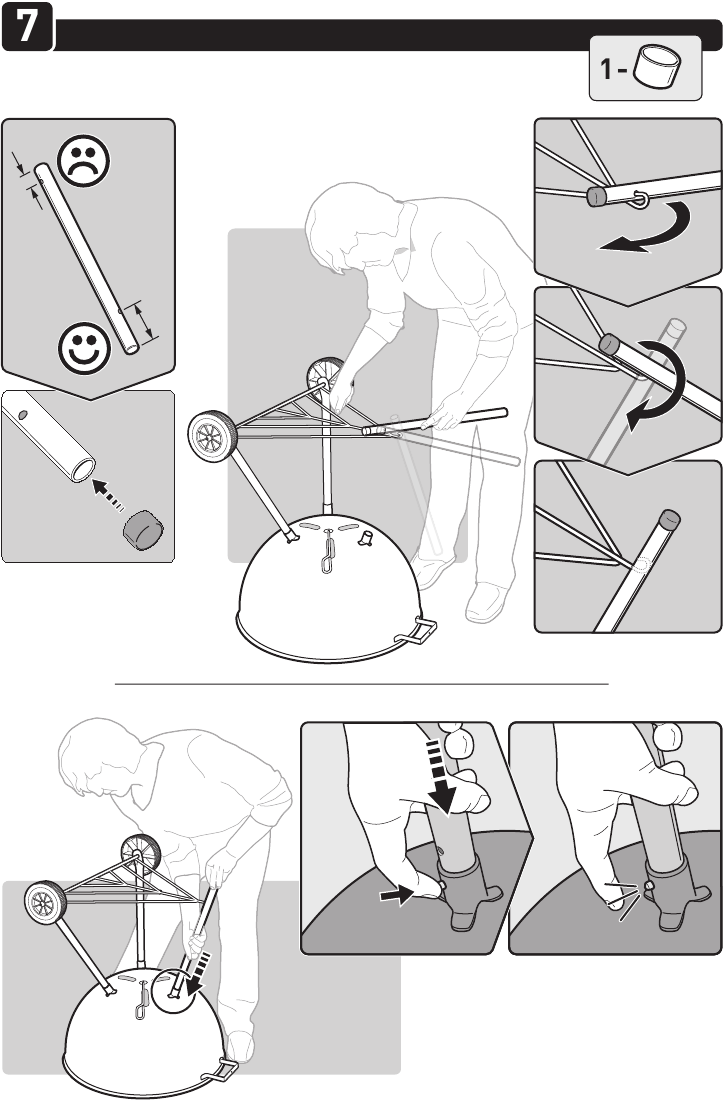 7

1-