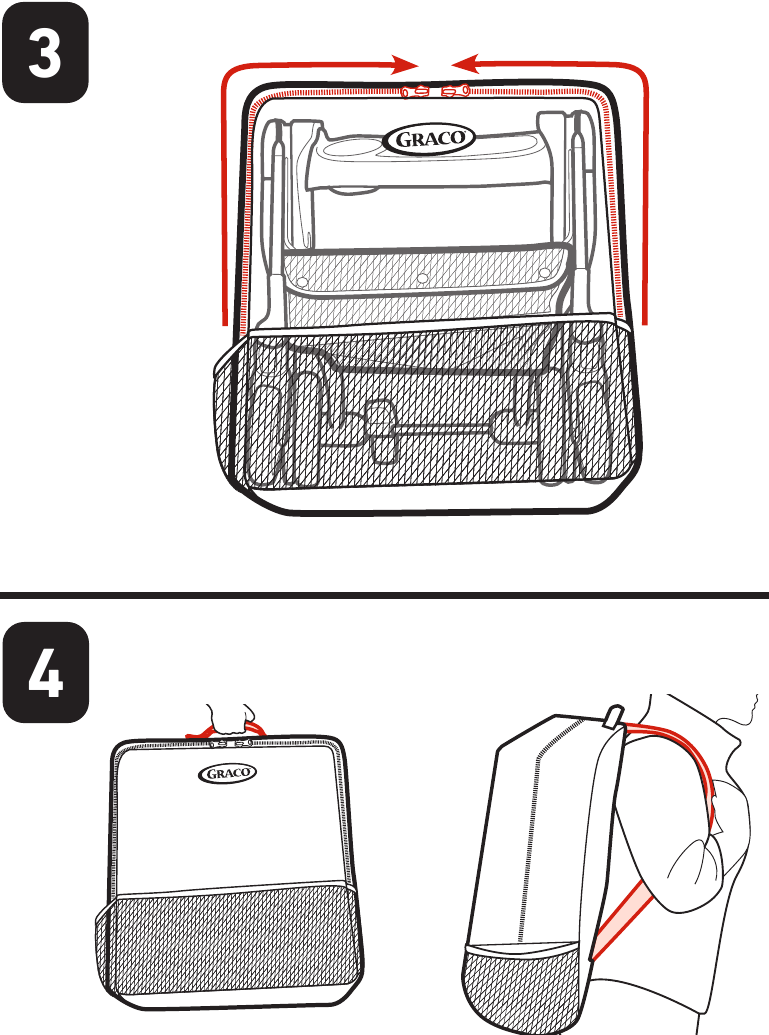 3

GRACO

4

GRACO