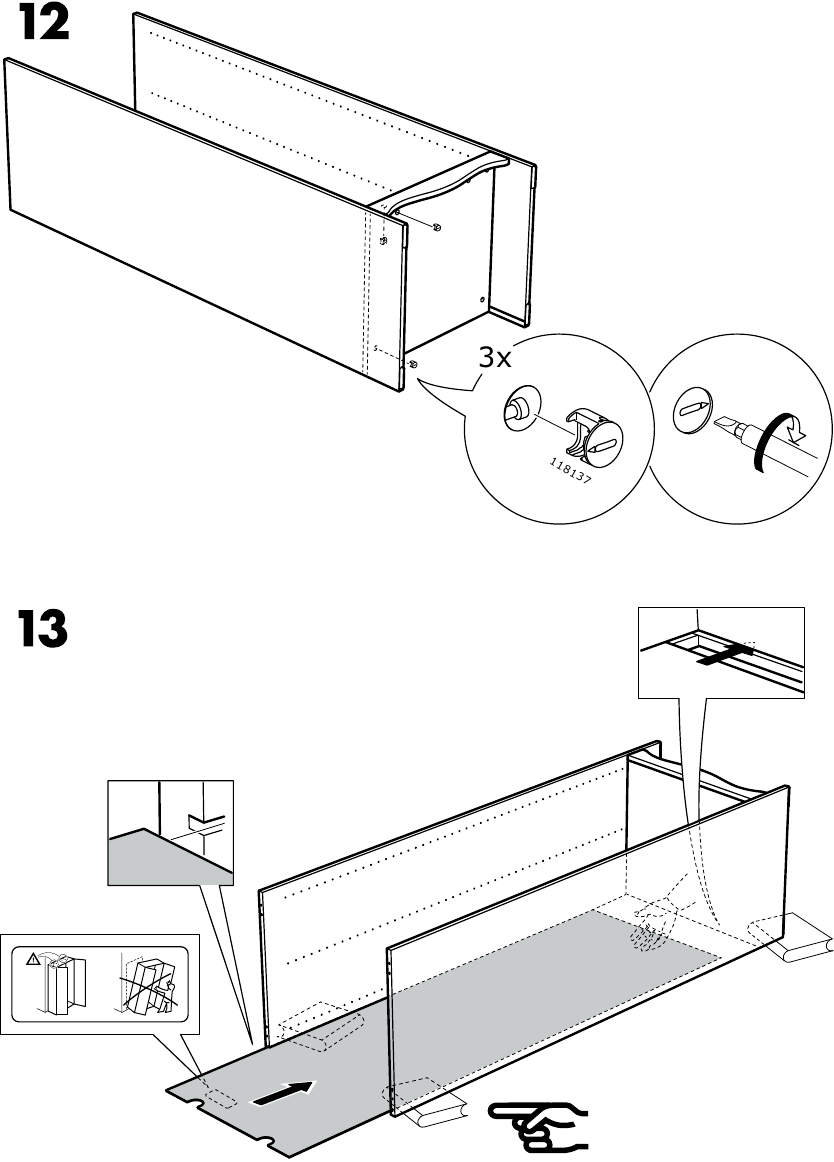 12

3x

118137

13