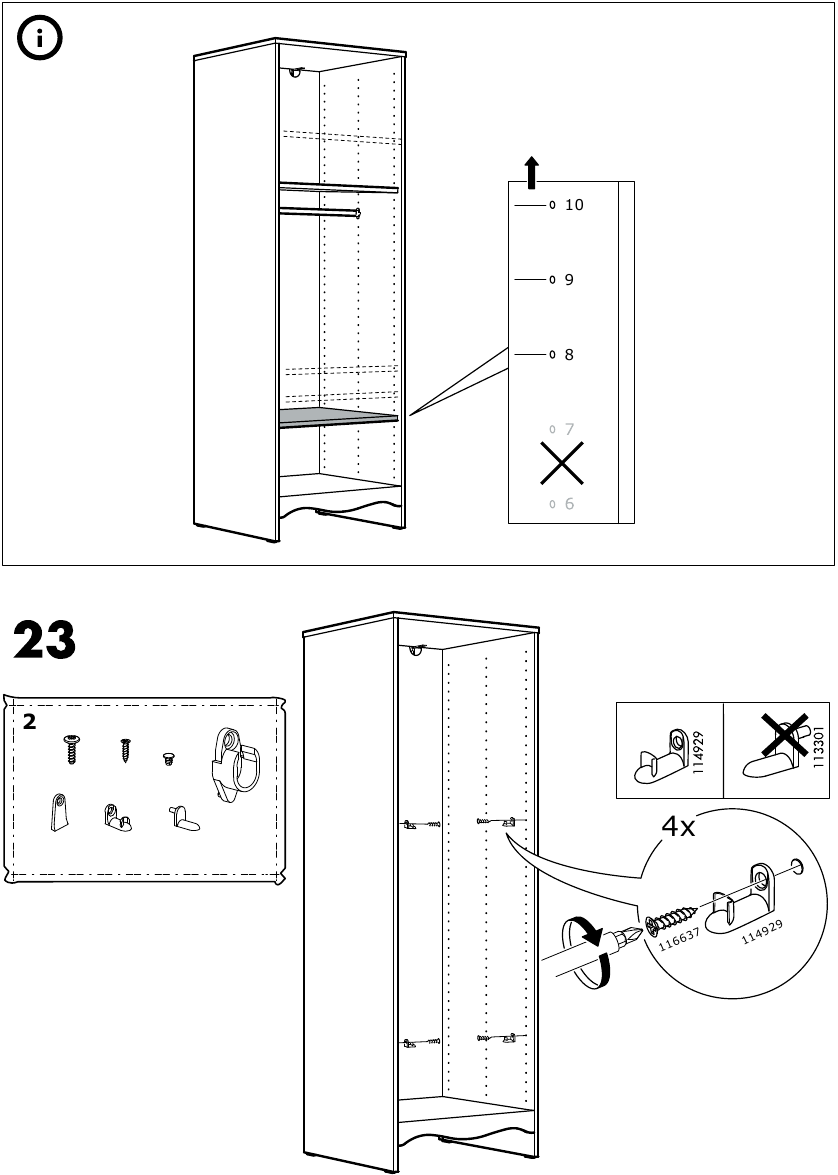 i

10
9
8
7
6

23

2

114929
113301

4x

116637
114929