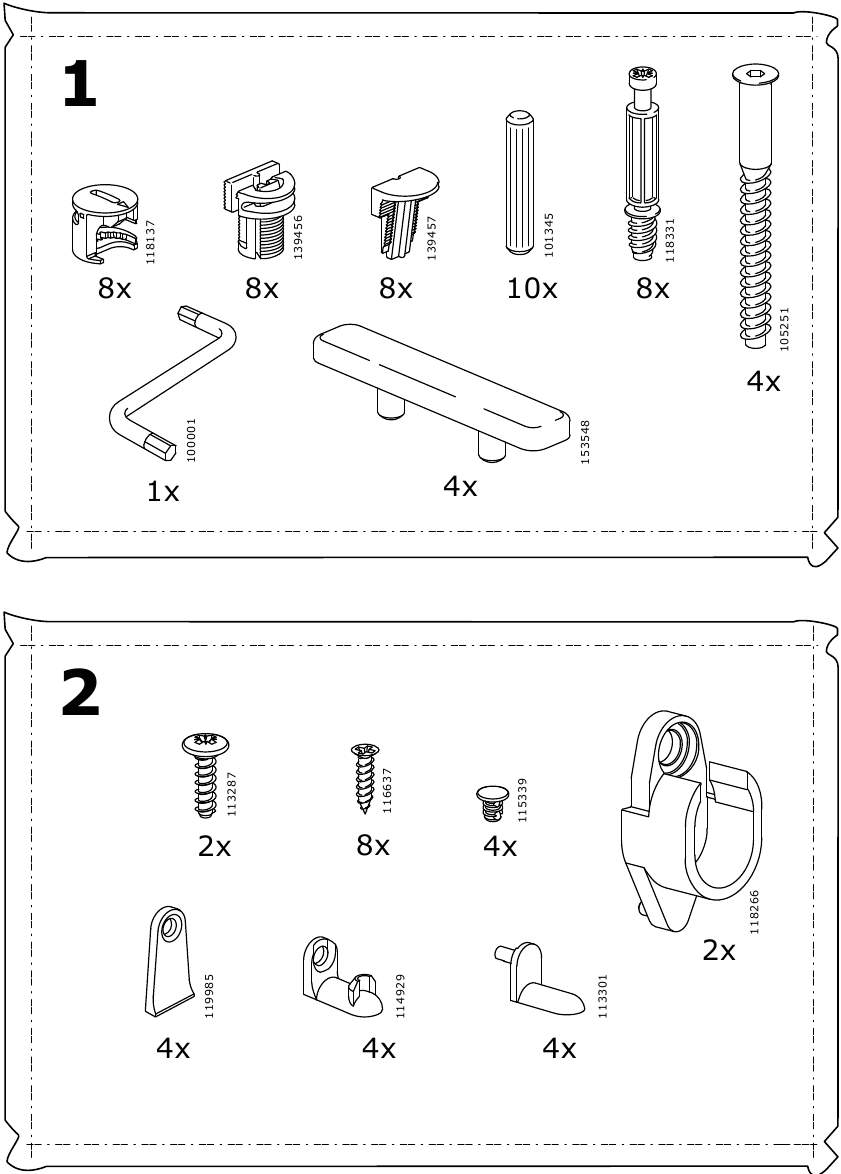 1

118137
8x

139456
8x

139457
8x

101345
10x

118331
8x

105251
4x

100001
1x

153548
4x

2

113287
2x

116637
8x

115339
4x

118266
2x

119985
4x

114929
4x

113301
4x