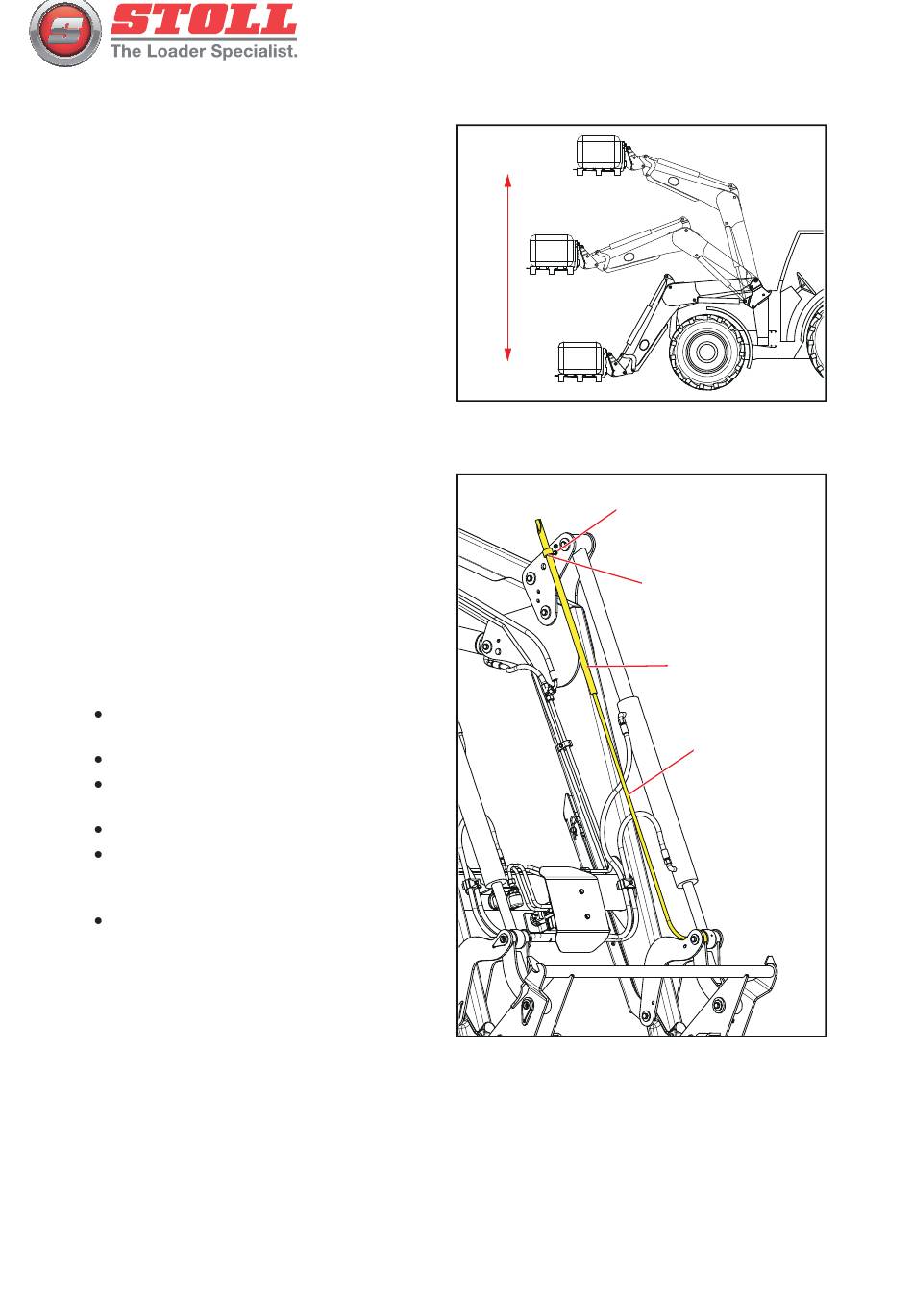 STOLL
The Loader Specialist.