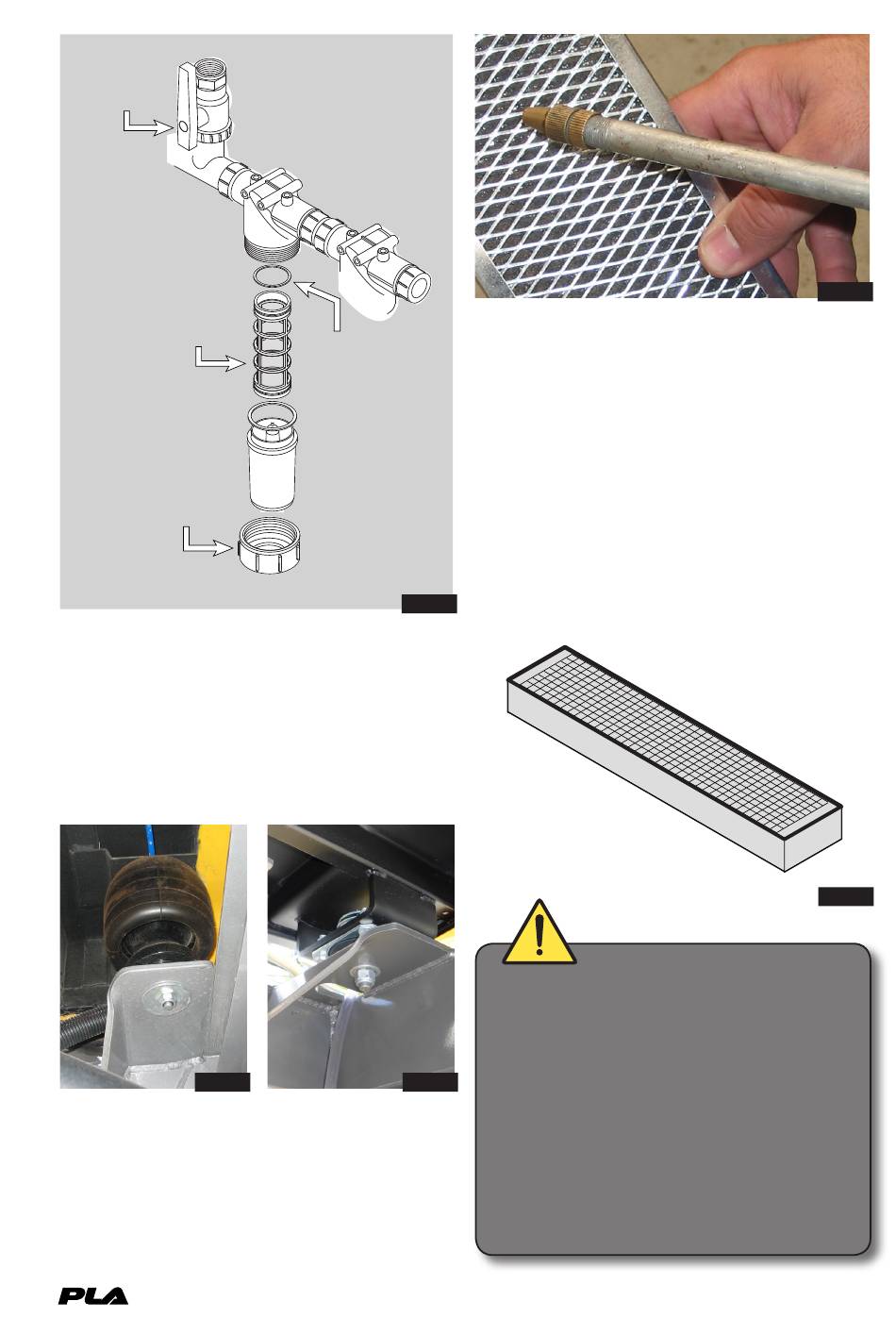 PLA