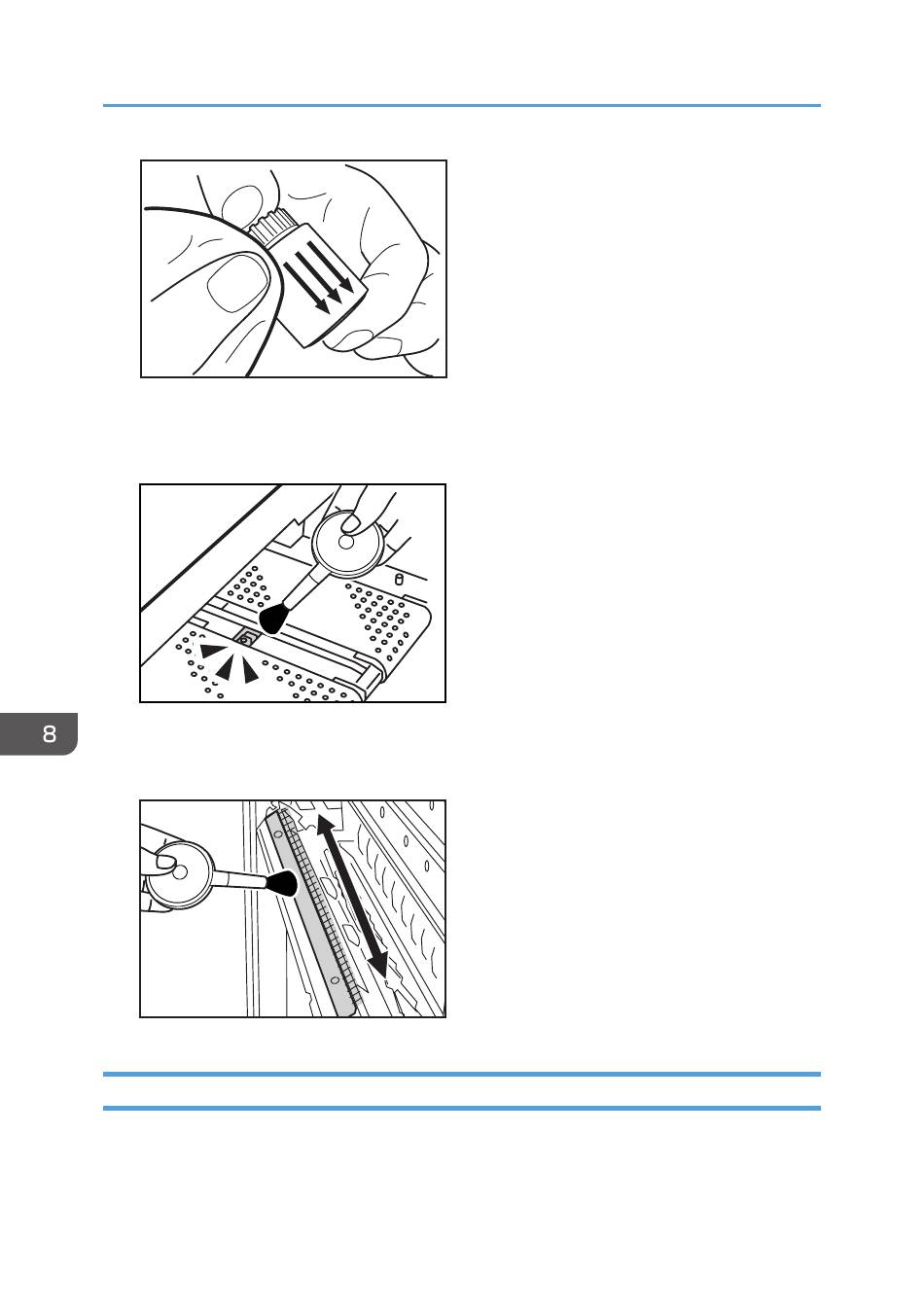 8