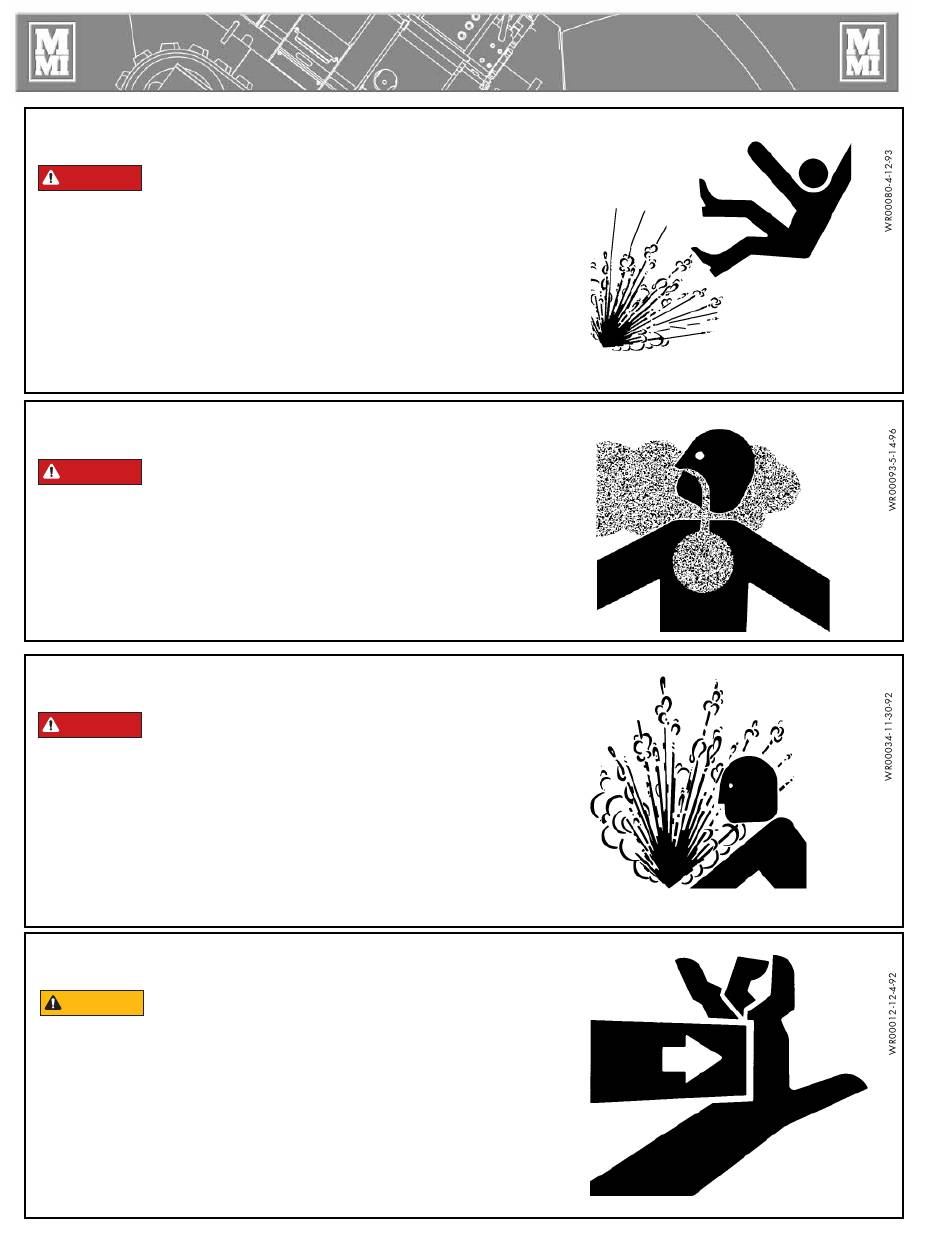 MMI

MMI

WR00080-4-12-93

WR00093-5-14-96

WR00034-11-30-92

WR00012-12-4-92