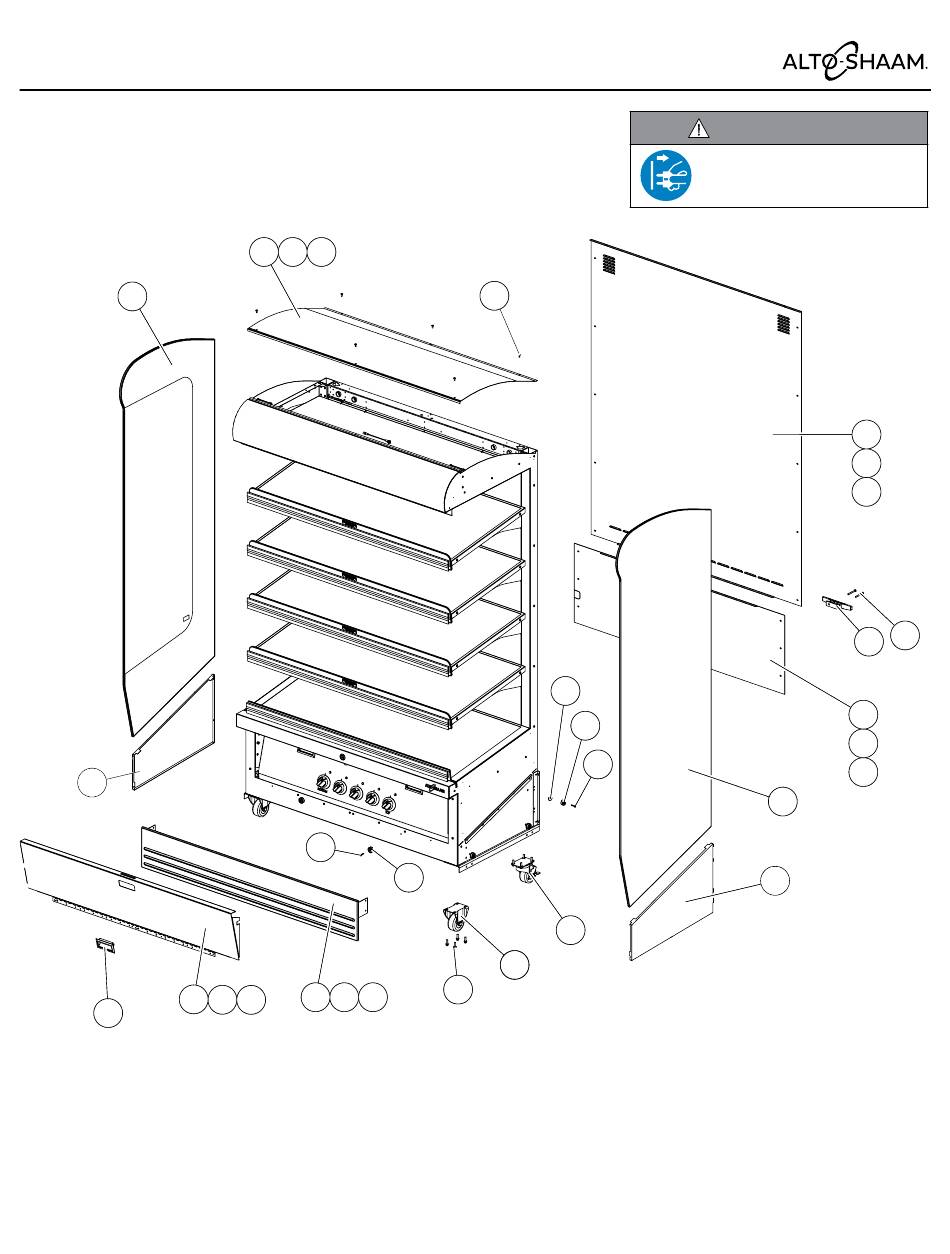 ALTO-SHAAM.