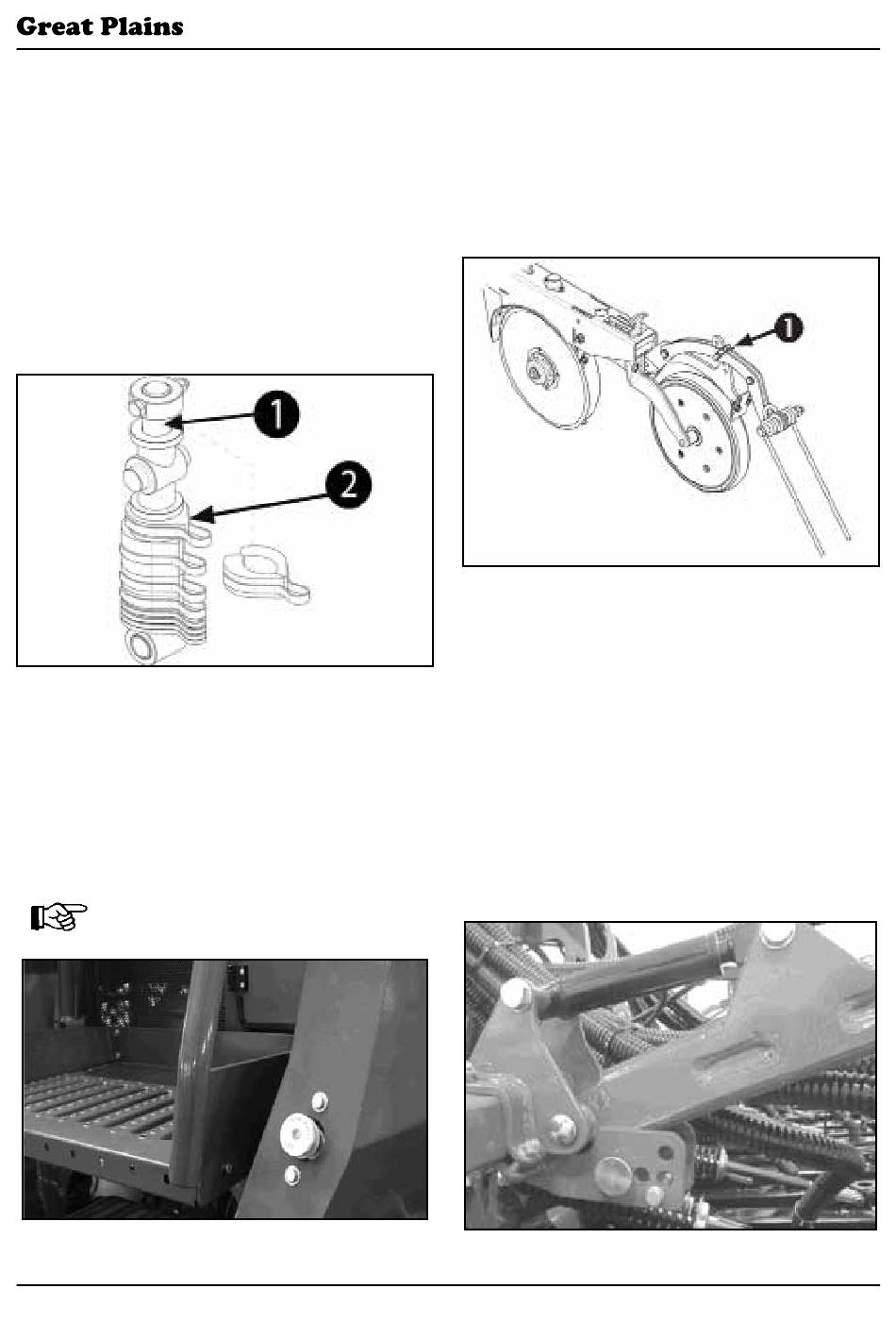 Great Plains

1

2

1