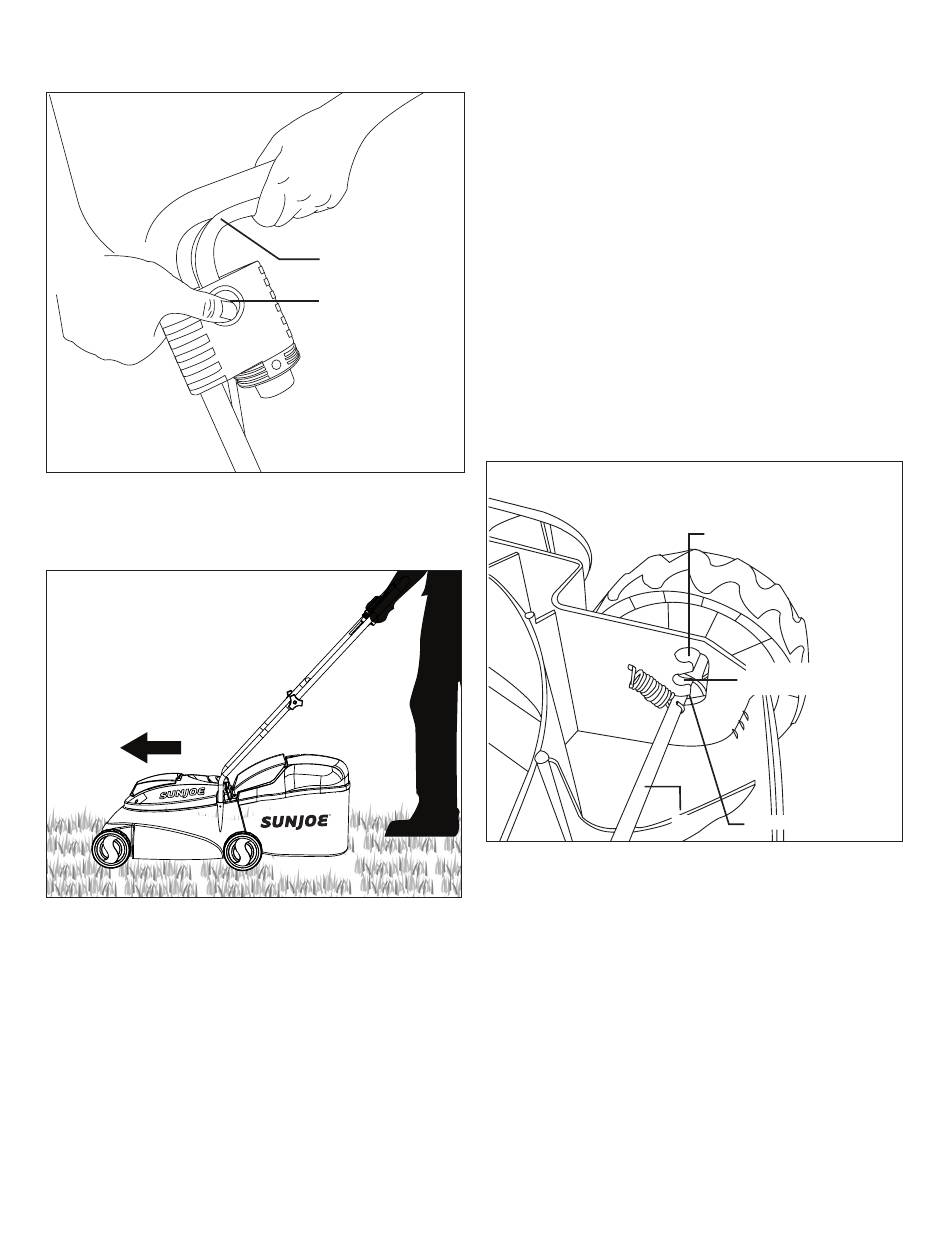 SUNJOE

SUNJOE