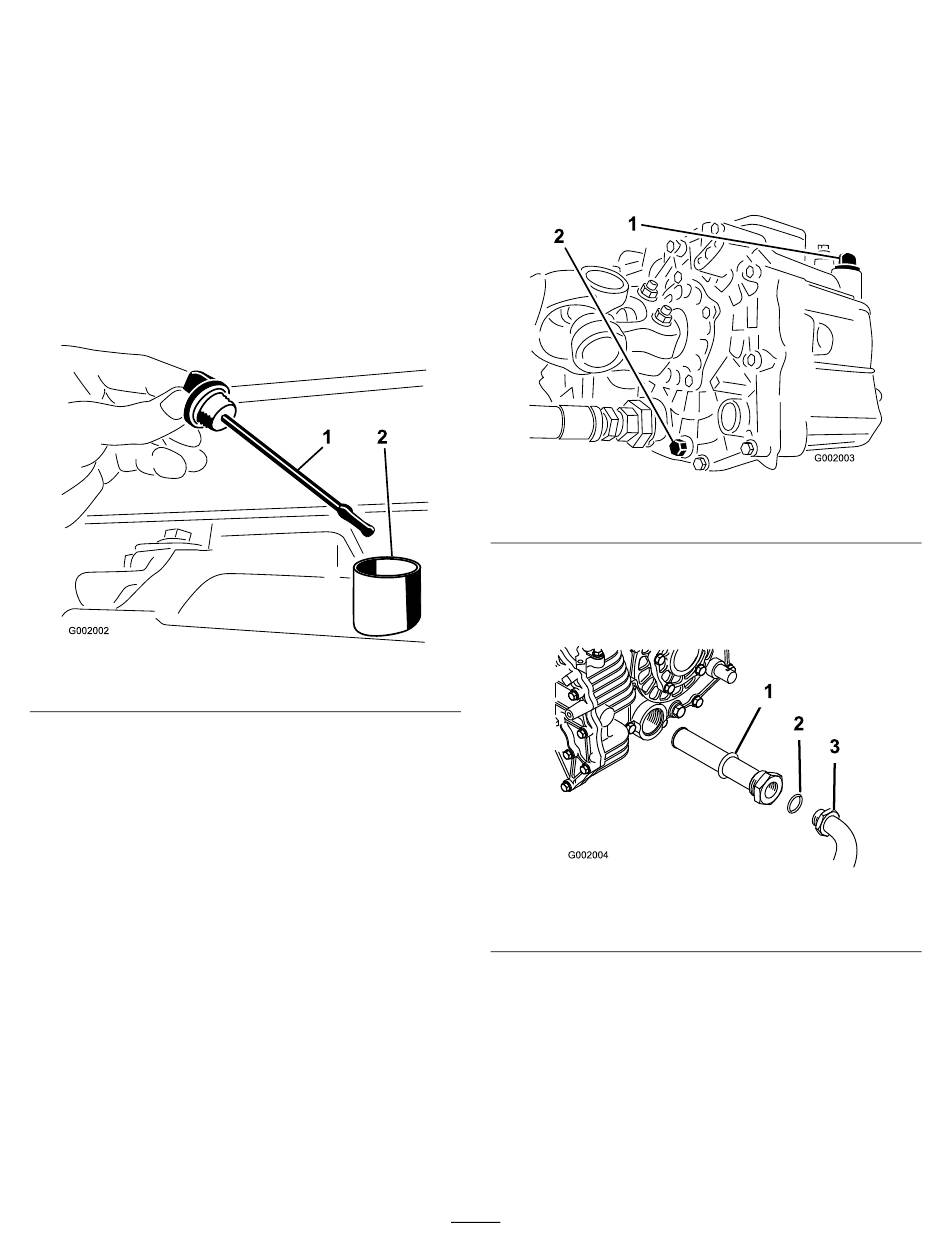 1
2
G002002

1
2
G002003

1
2
3
G002004