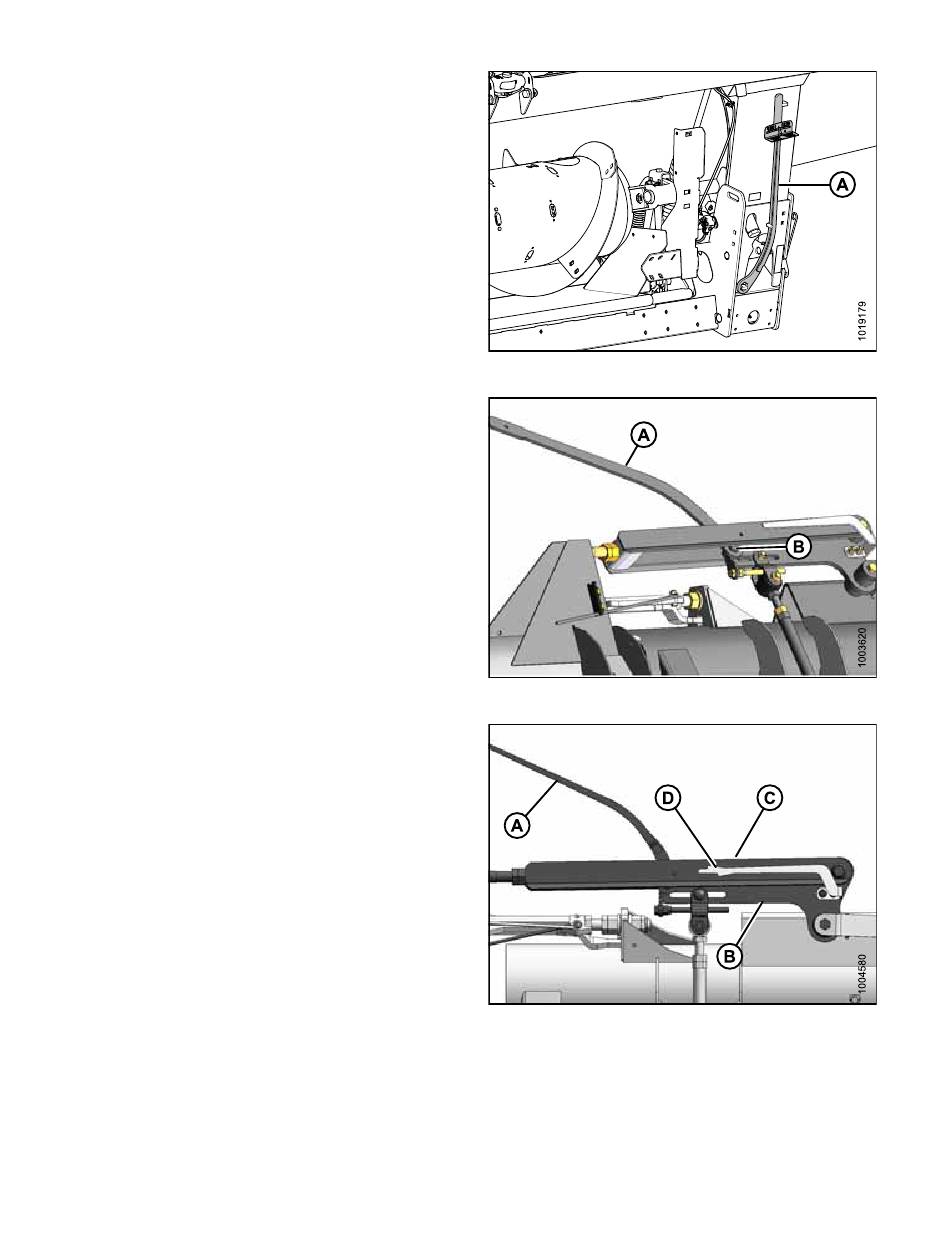 A

1019179

A

B

1003620

A

D

C

B

1004580