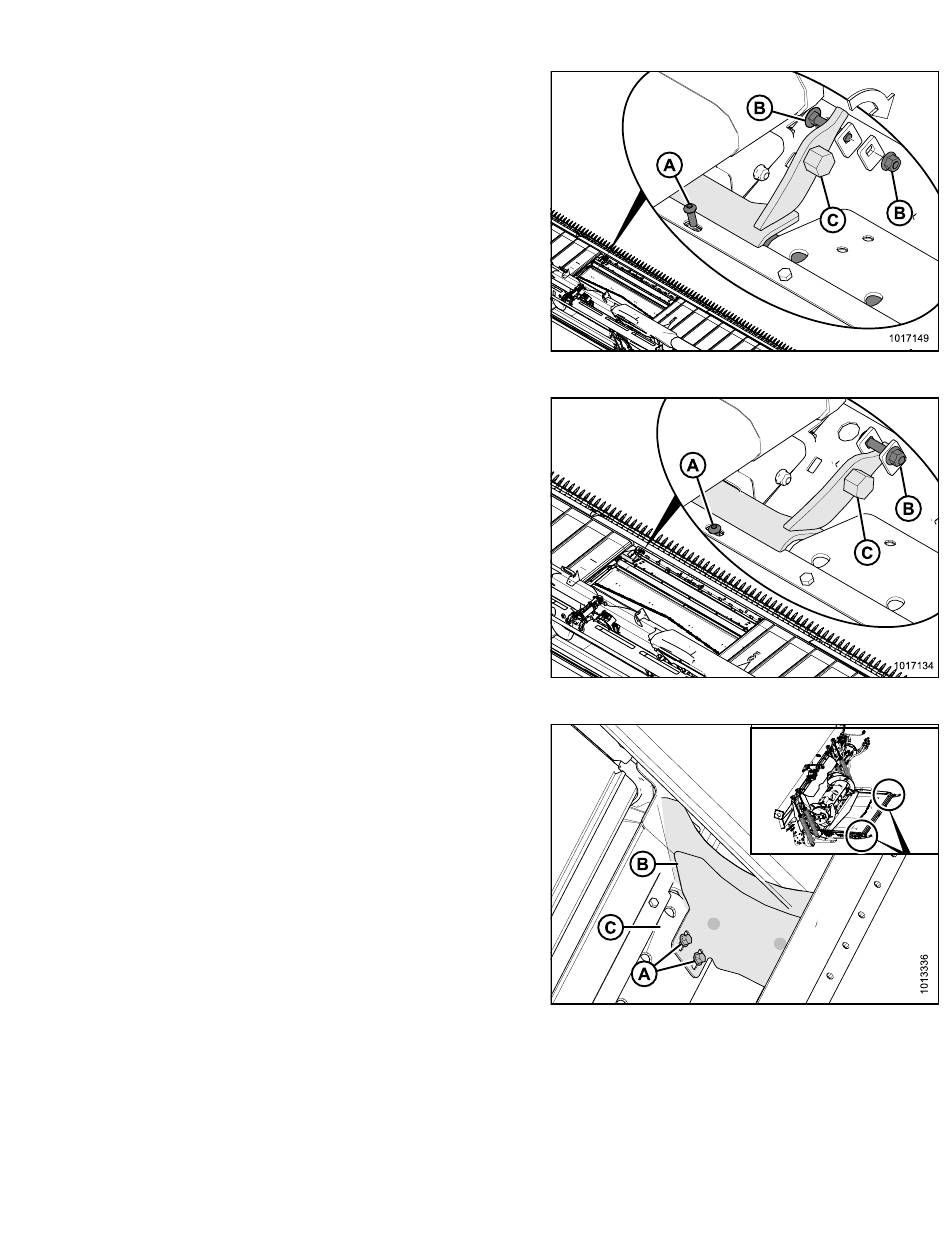 B
A
C
B
1017149

A
B
C
1017134

B
C
A
1013336