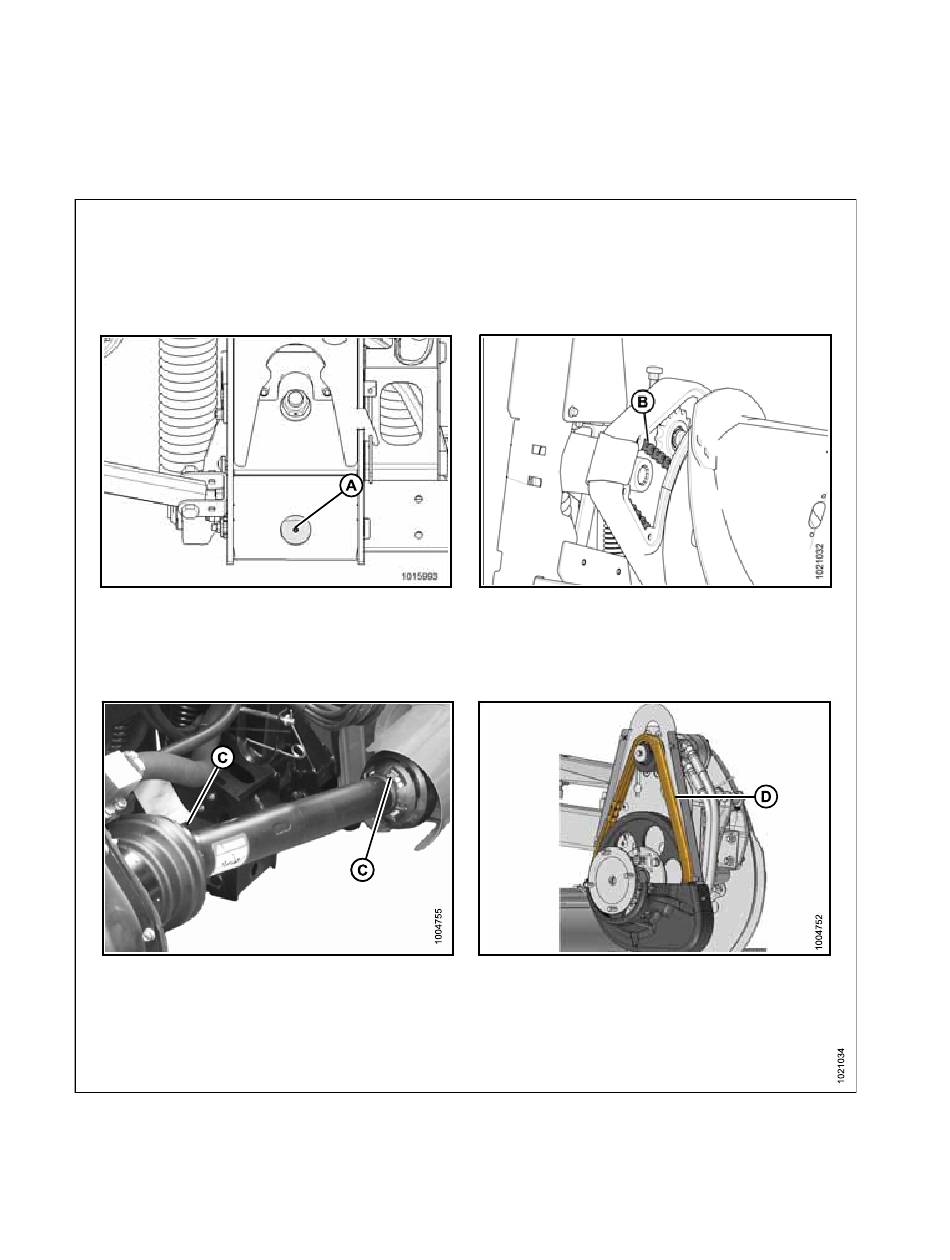 A

1015993

B

1021032

C

C

1004755

D

1004752

1021034