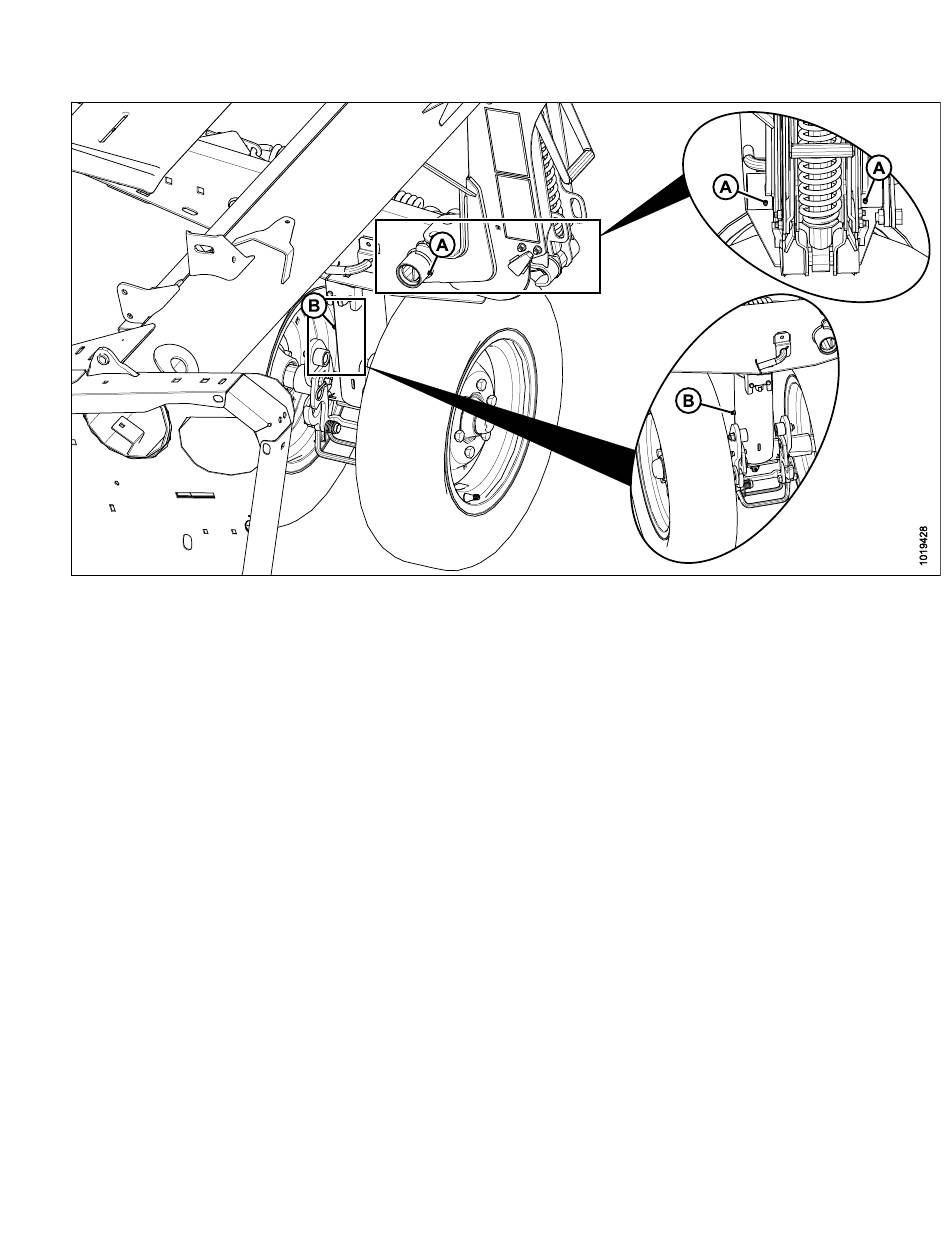 A
A
A
B
B
1019428