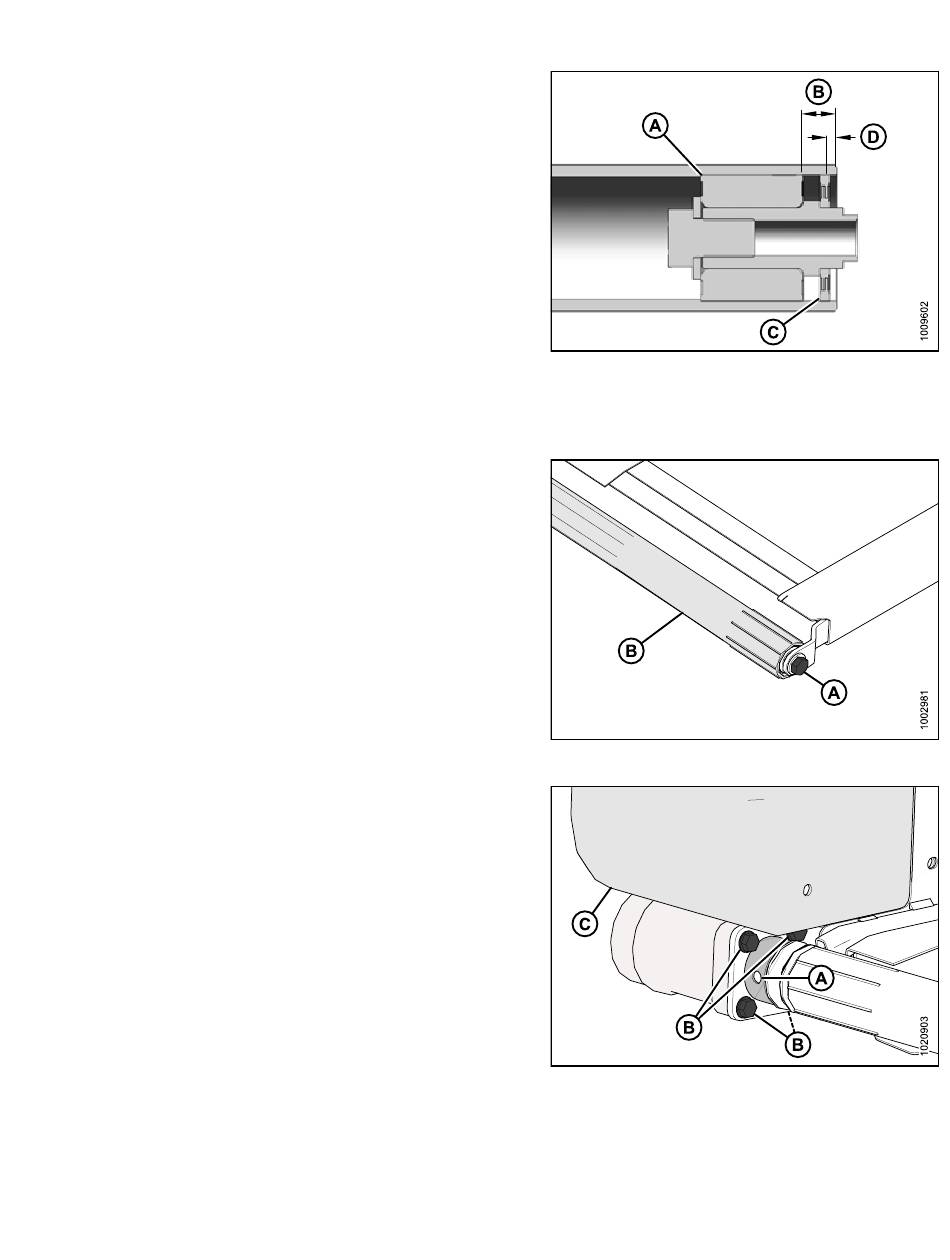 B
A
D
C
1009602

B
A
1002981

C
A
B
B
1020903