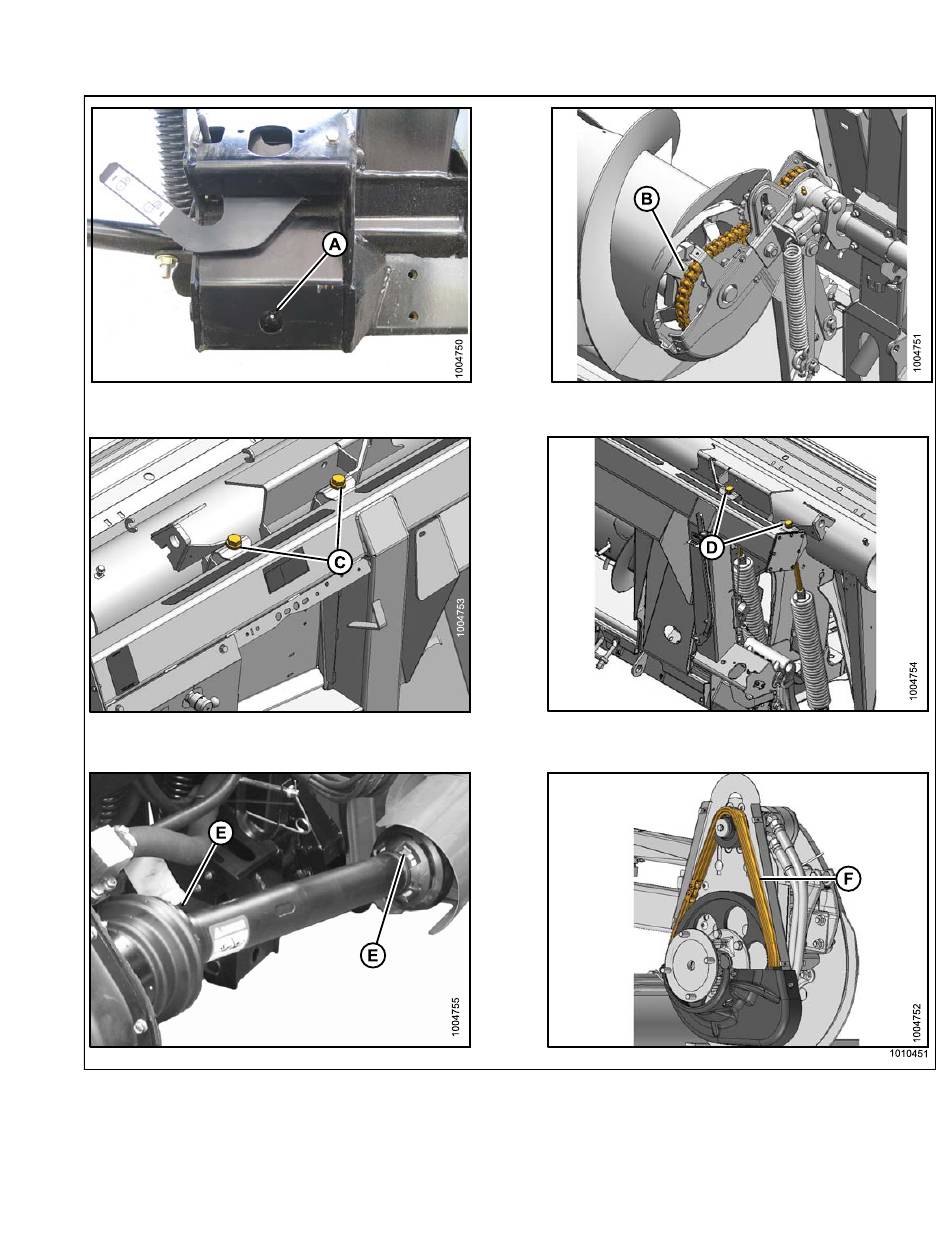 A

1004750

B

1004751

C

1004753

D

1004754

E

E

1004755

F

1004752

1010451