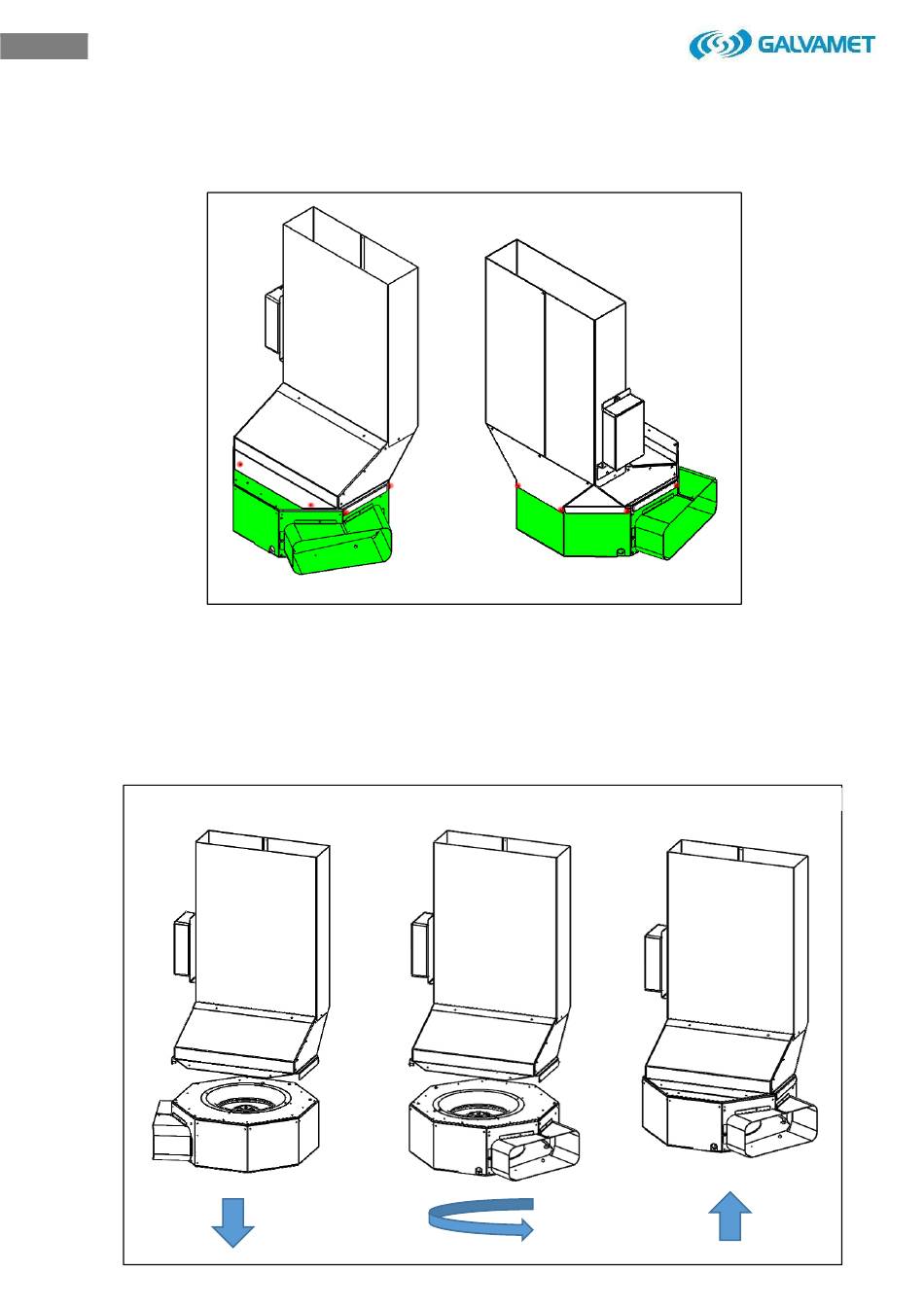 GALVAMET