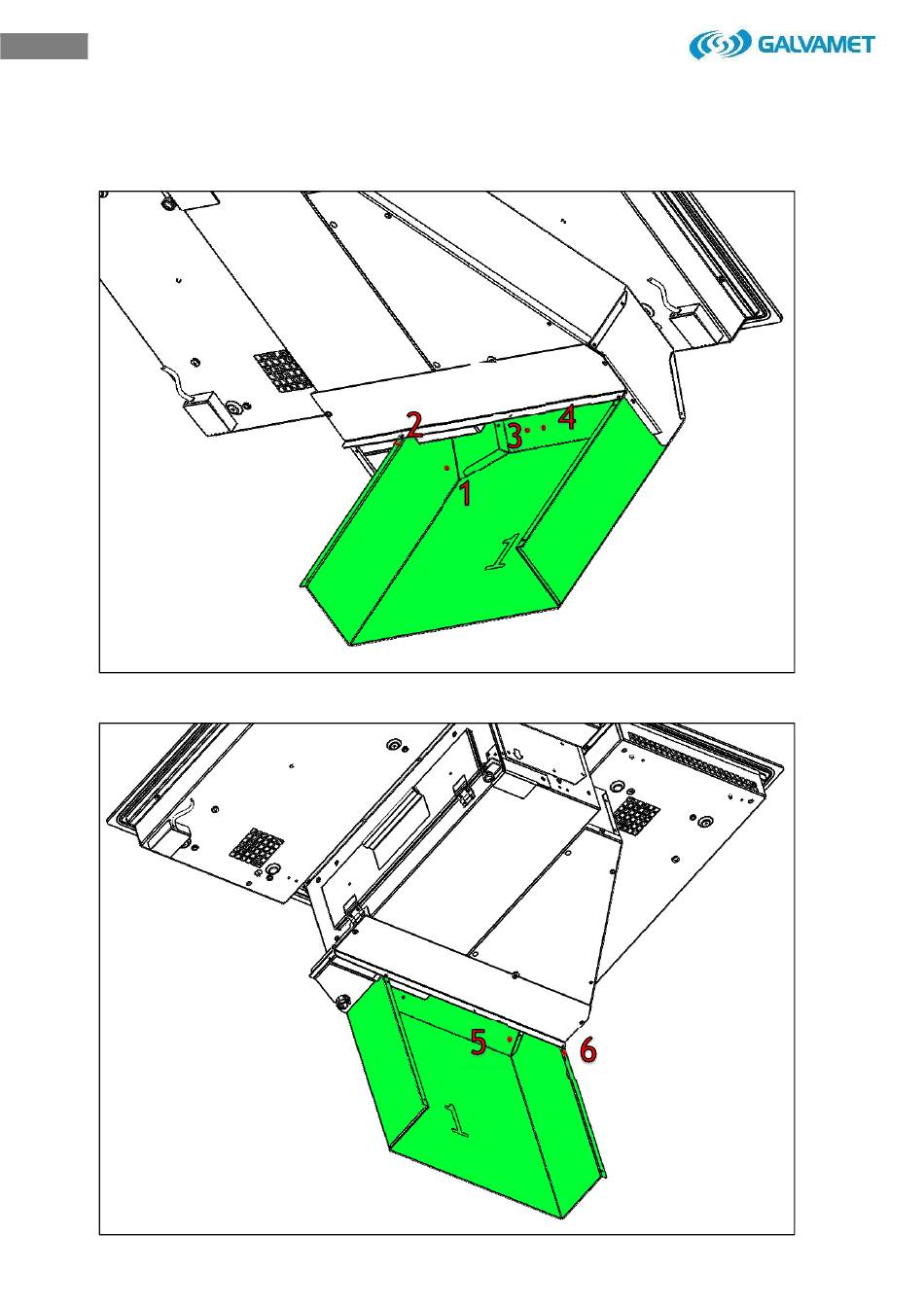 GALVAMET

2
3
4
1
1

5
6
1