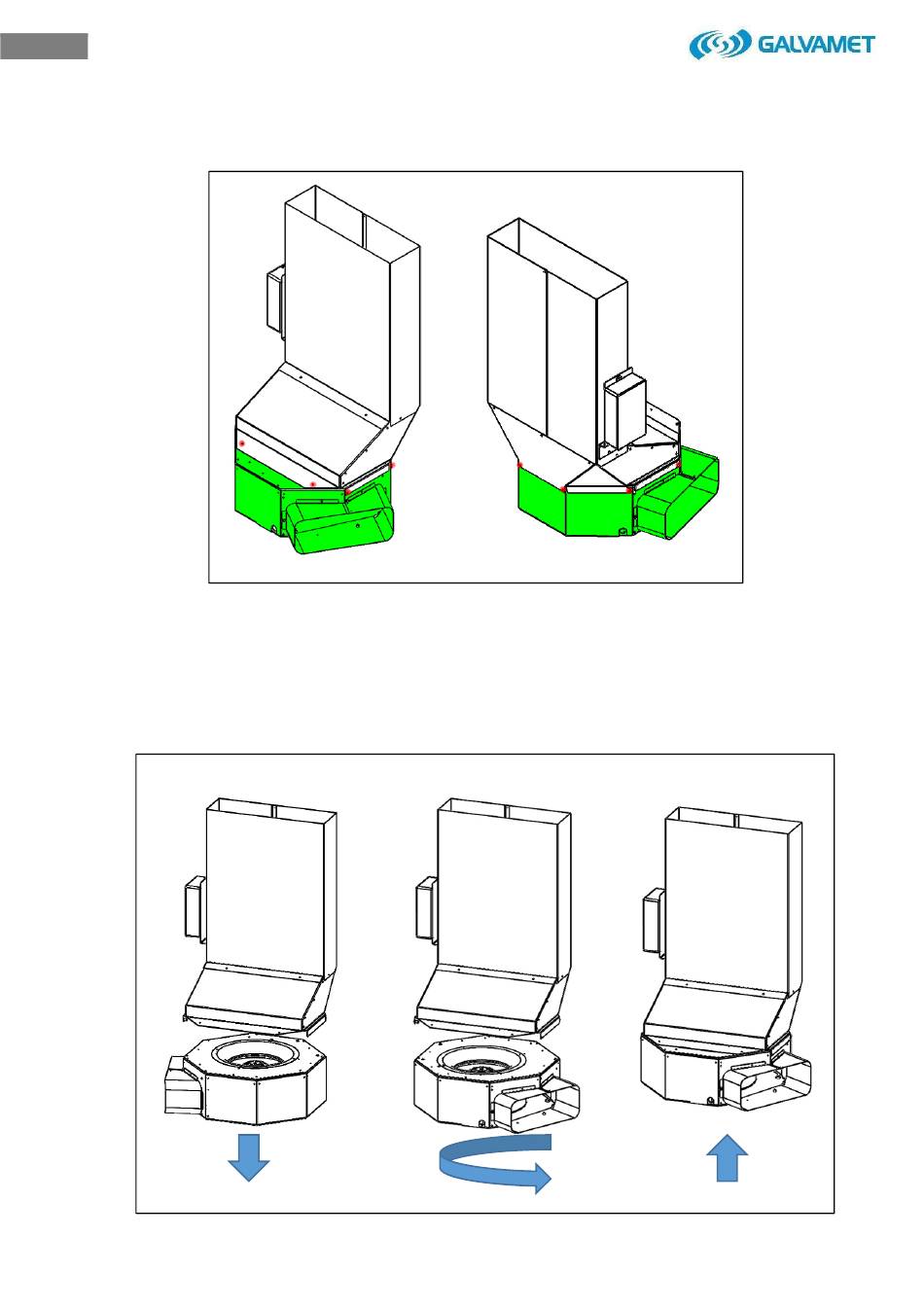 GALVAMET